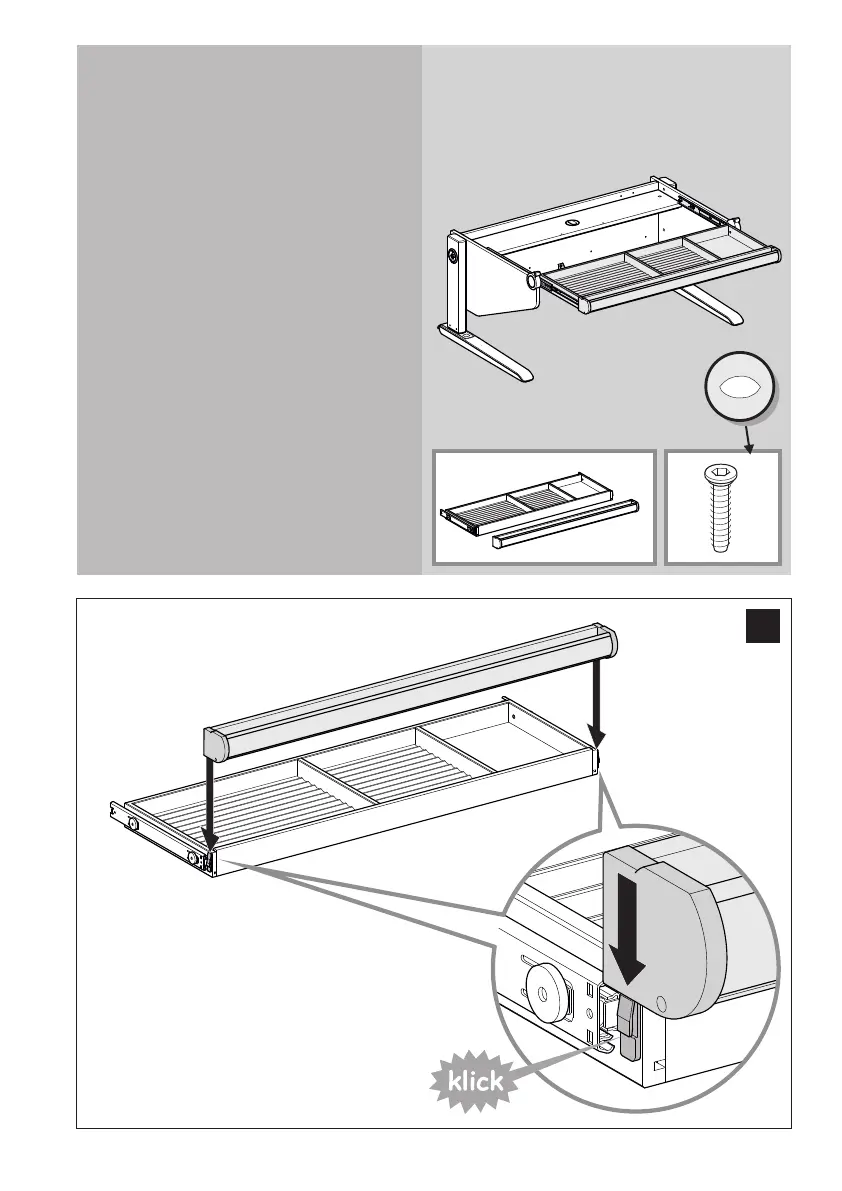 klick