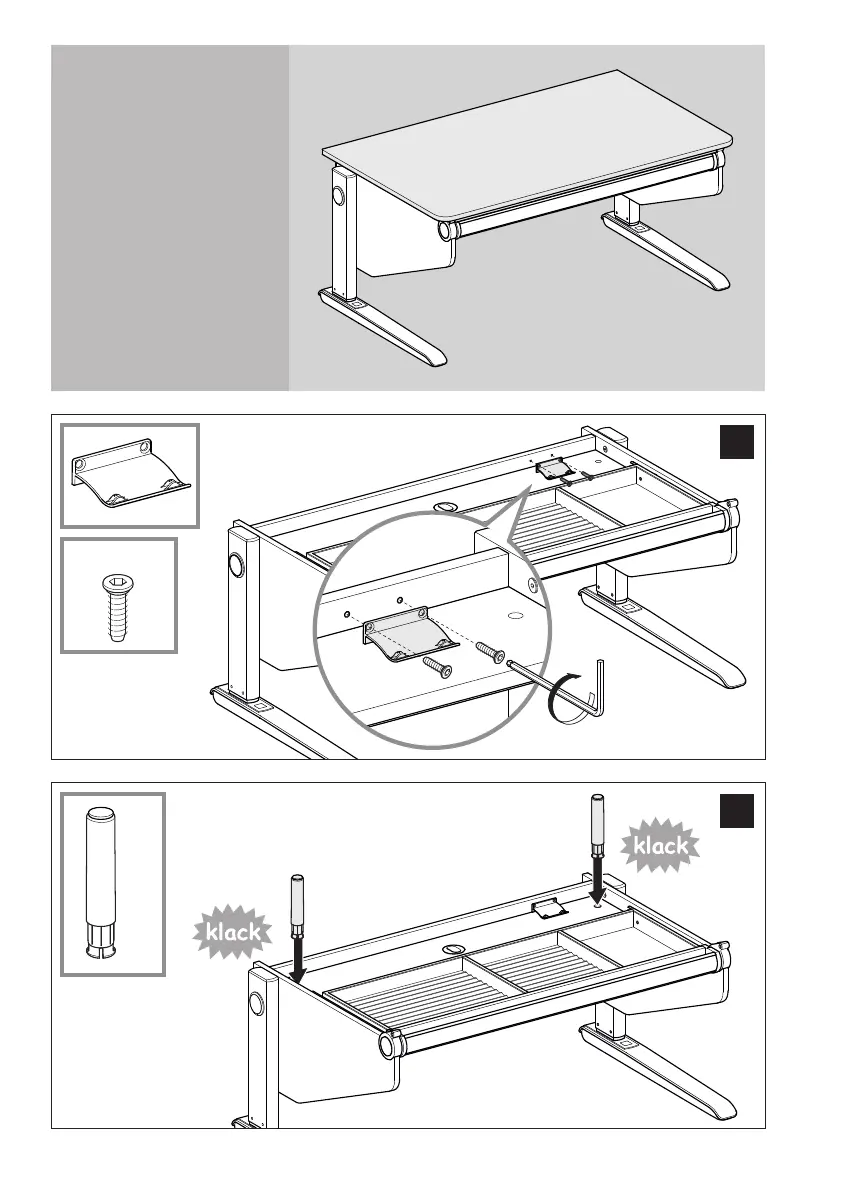 klack

klack