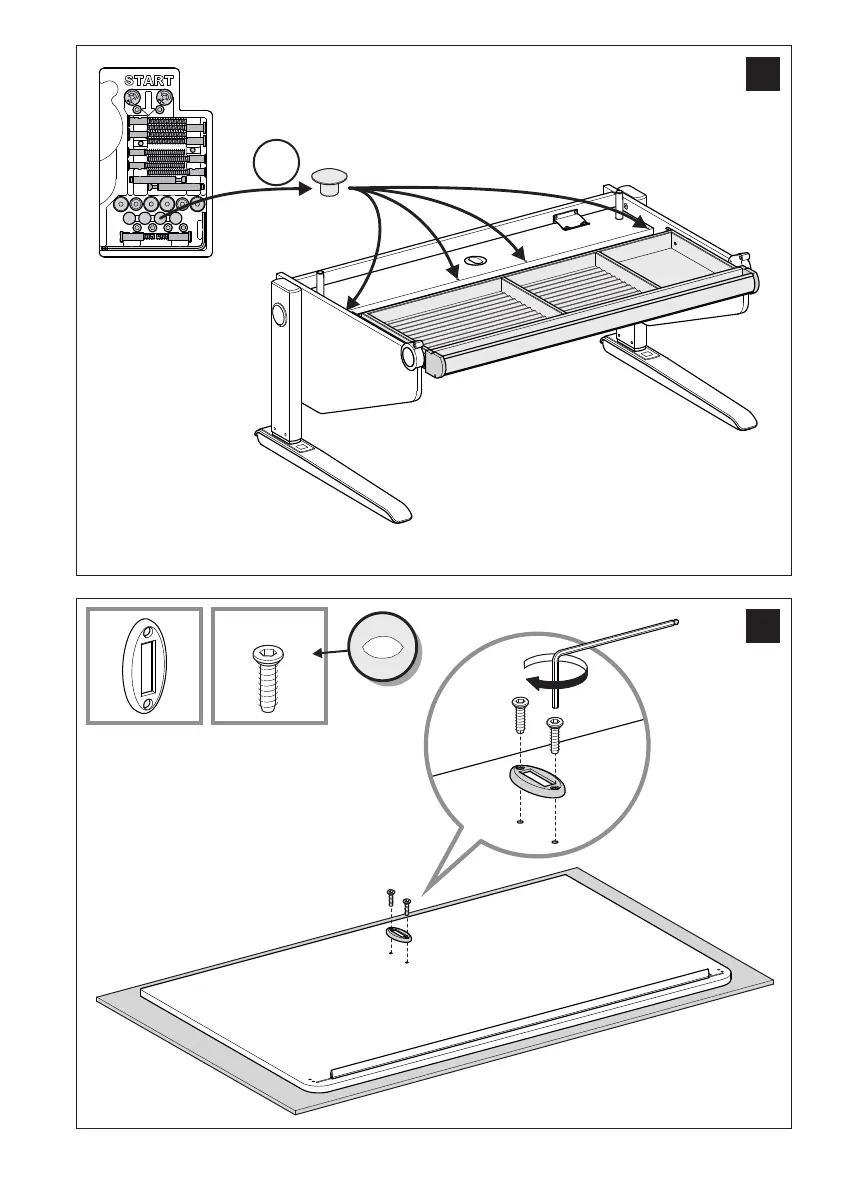 START