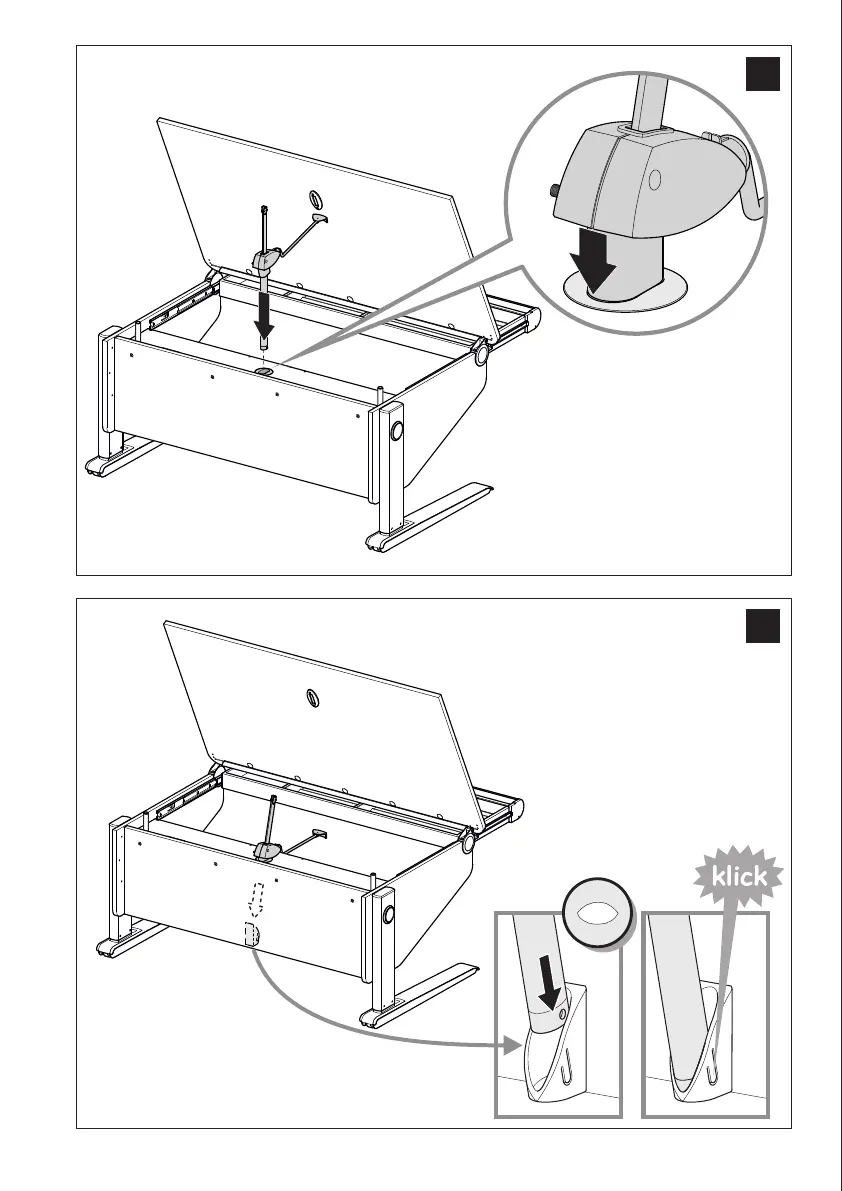 klick