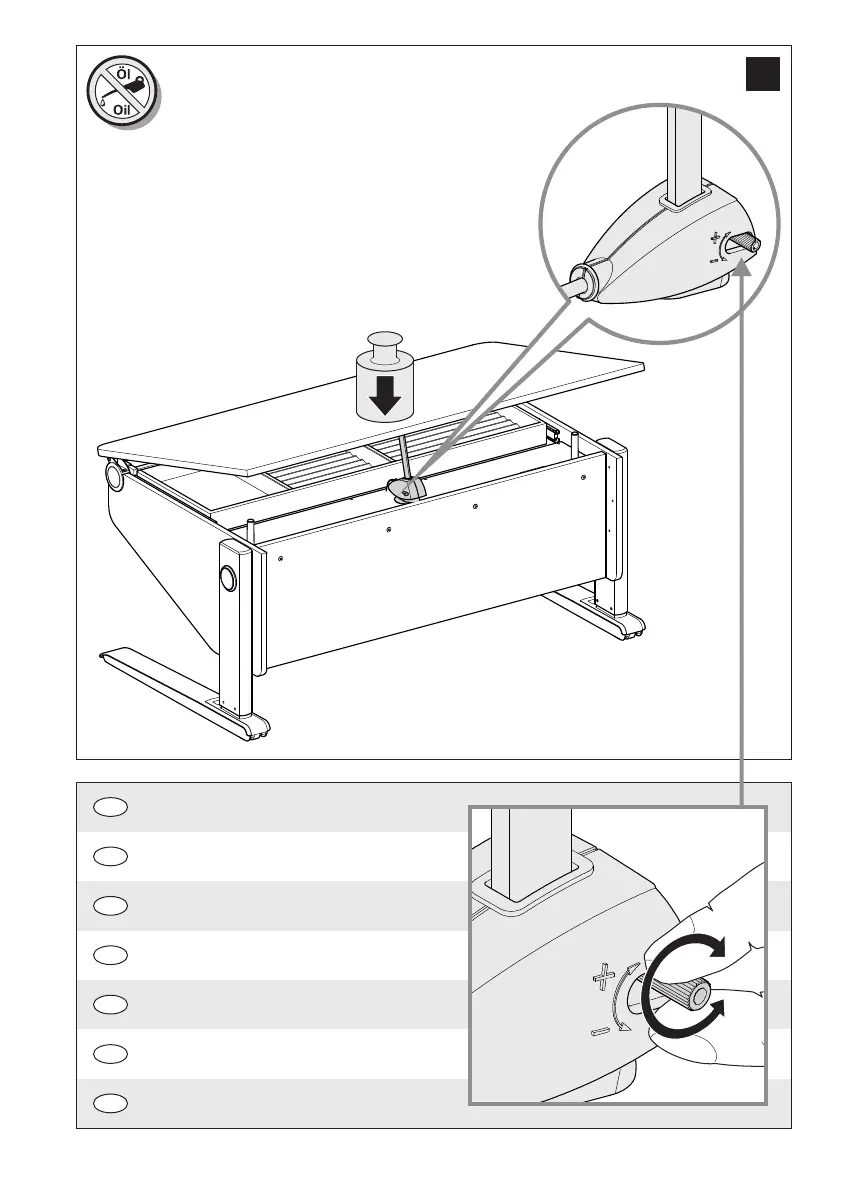 Öl
Oil

+
−

+
−