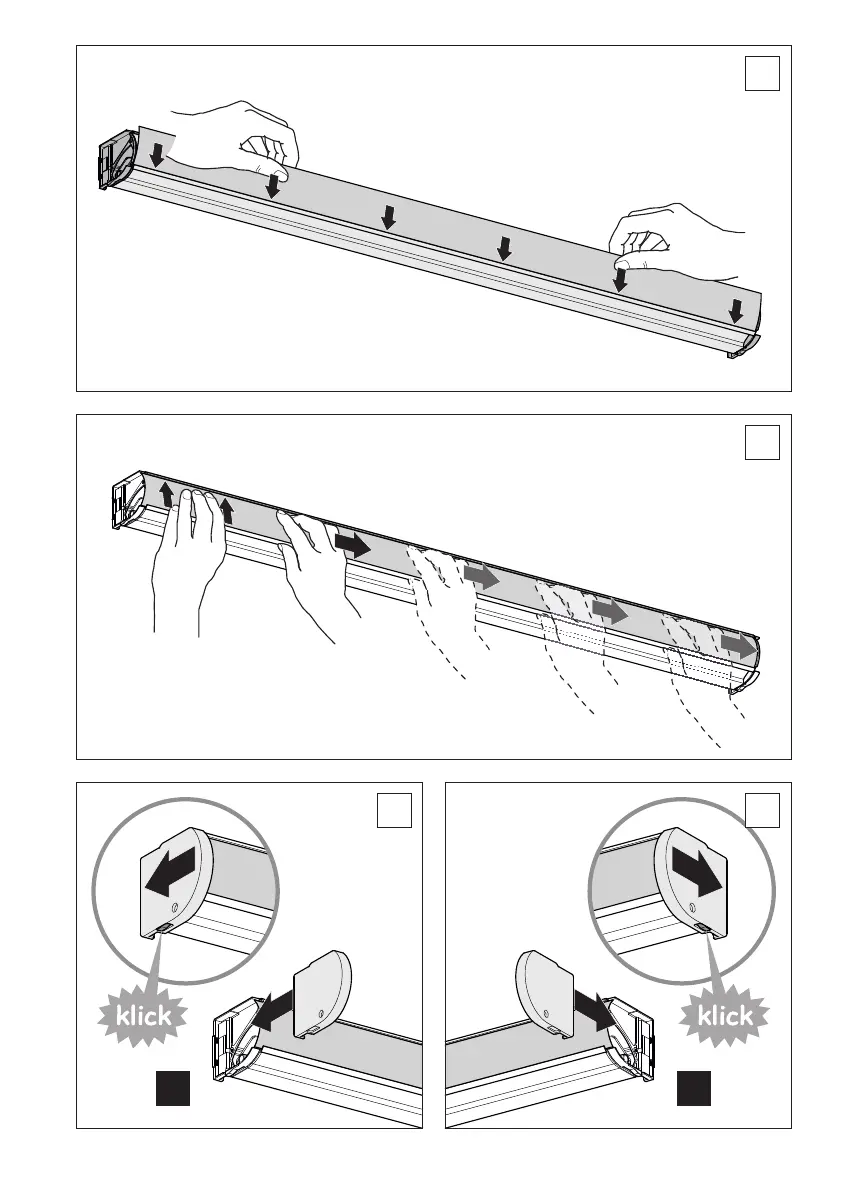 klick

klick