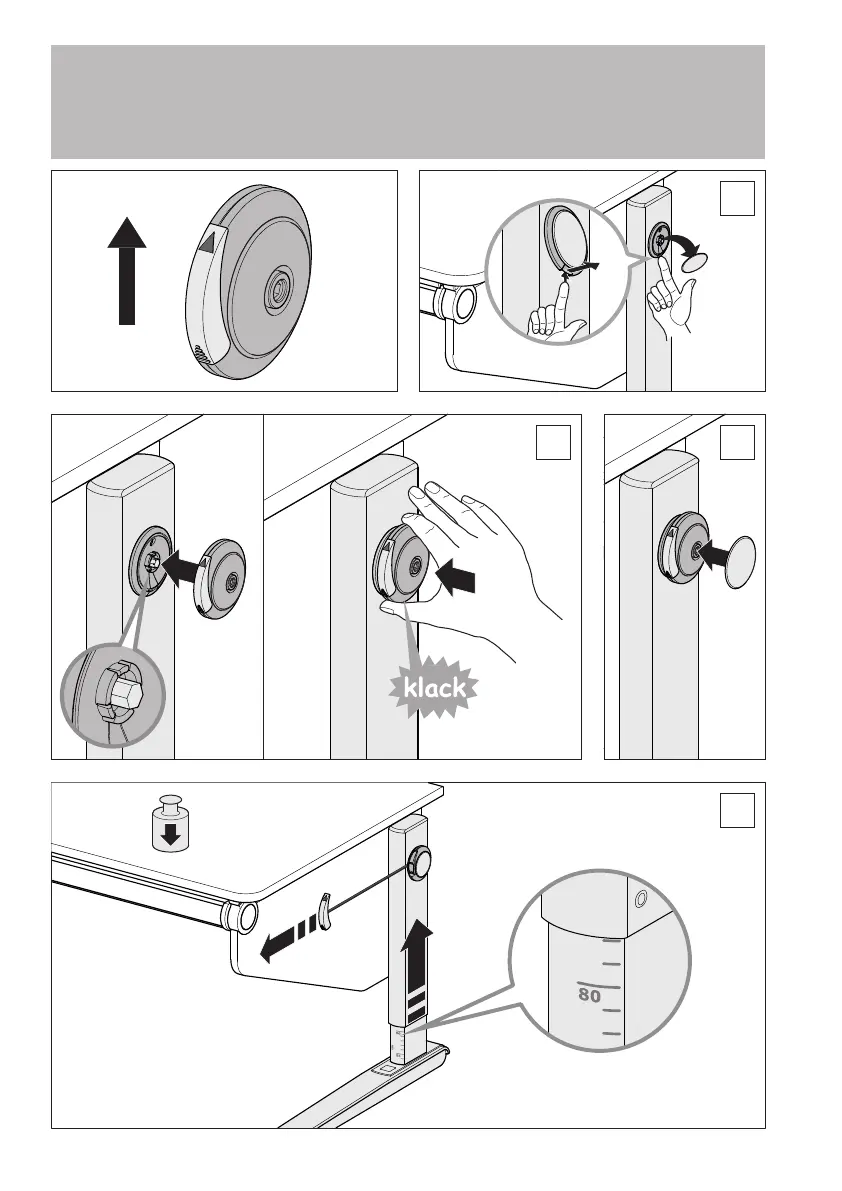 klack

80