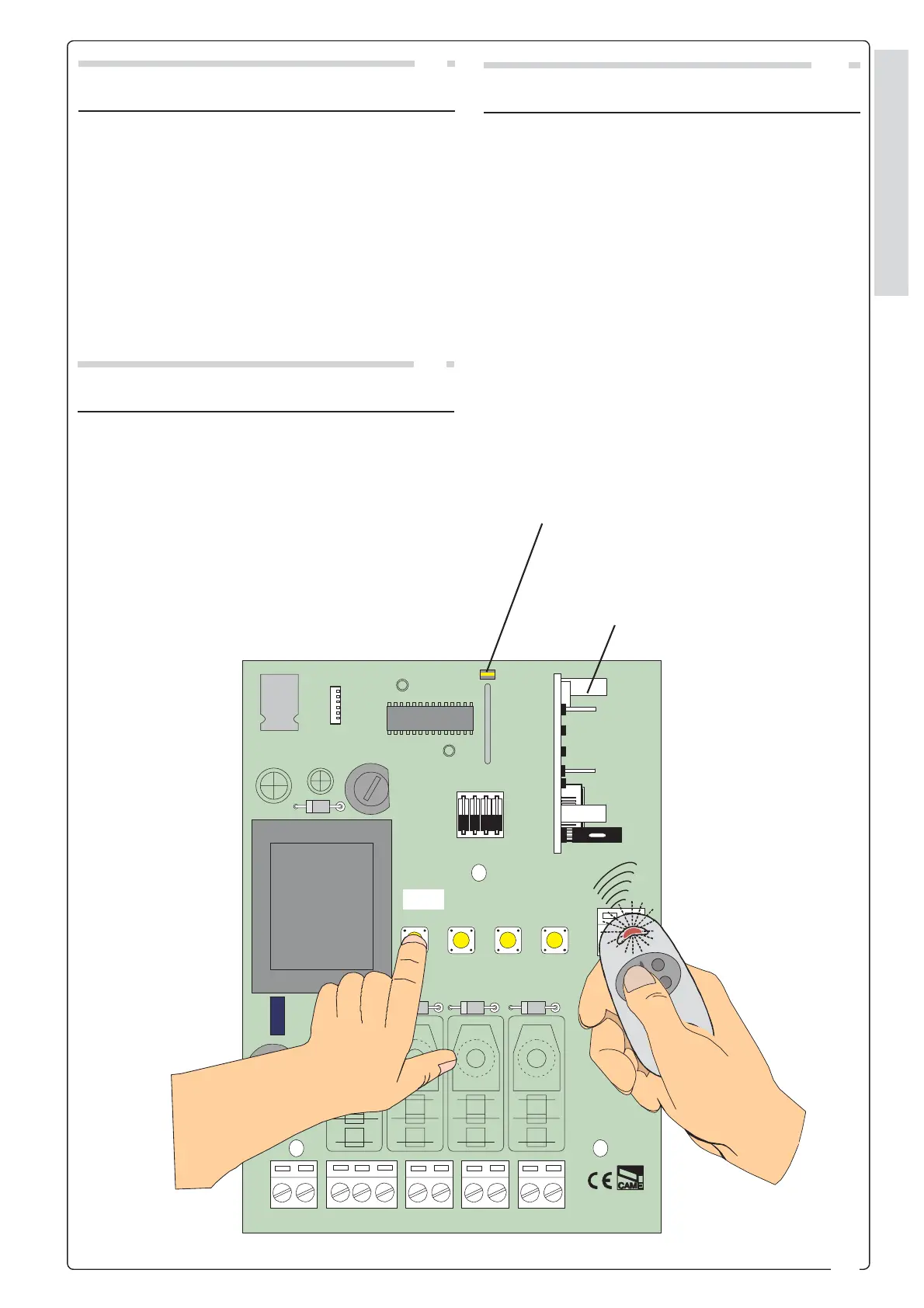 CE CAME