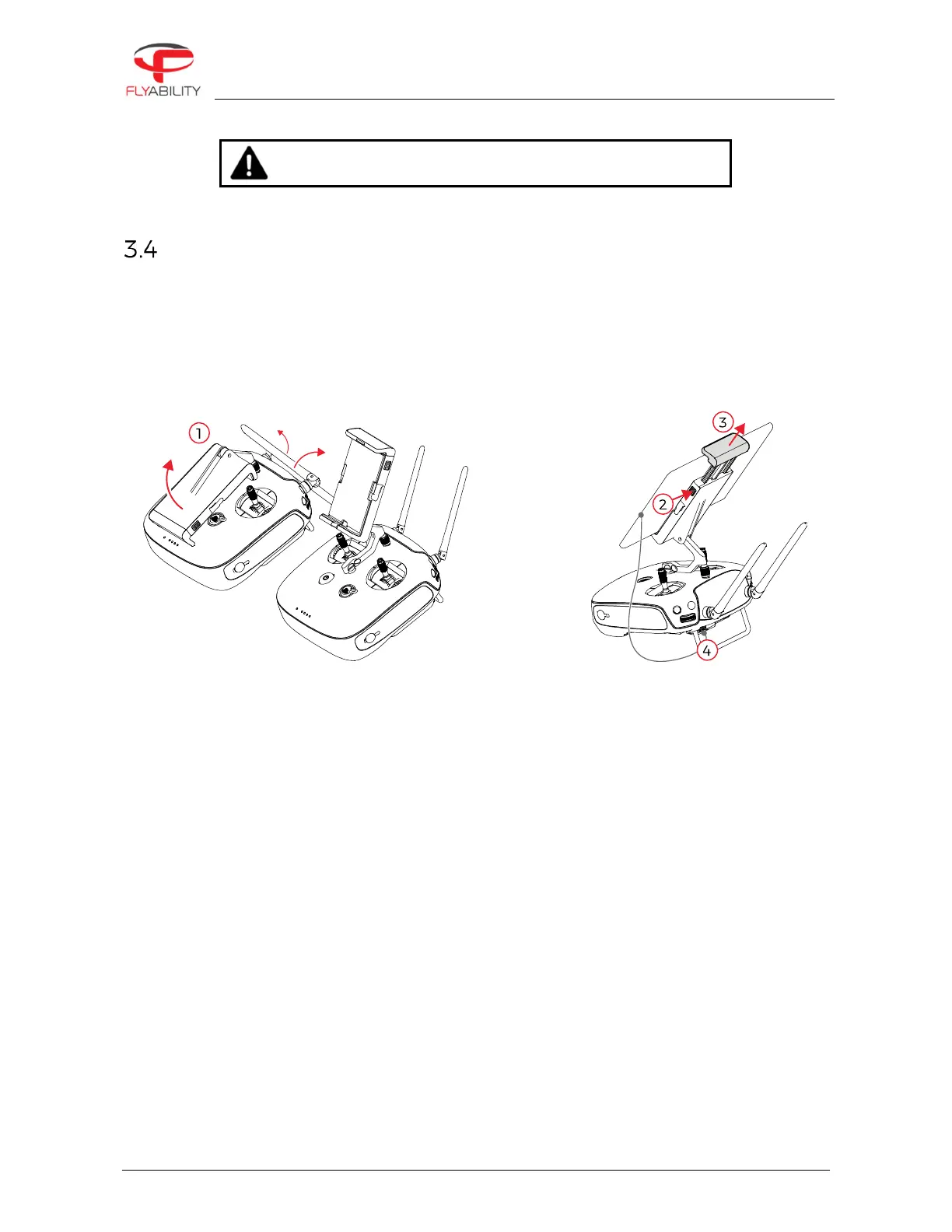 FLYABILITY

3.4

1

2

3

4