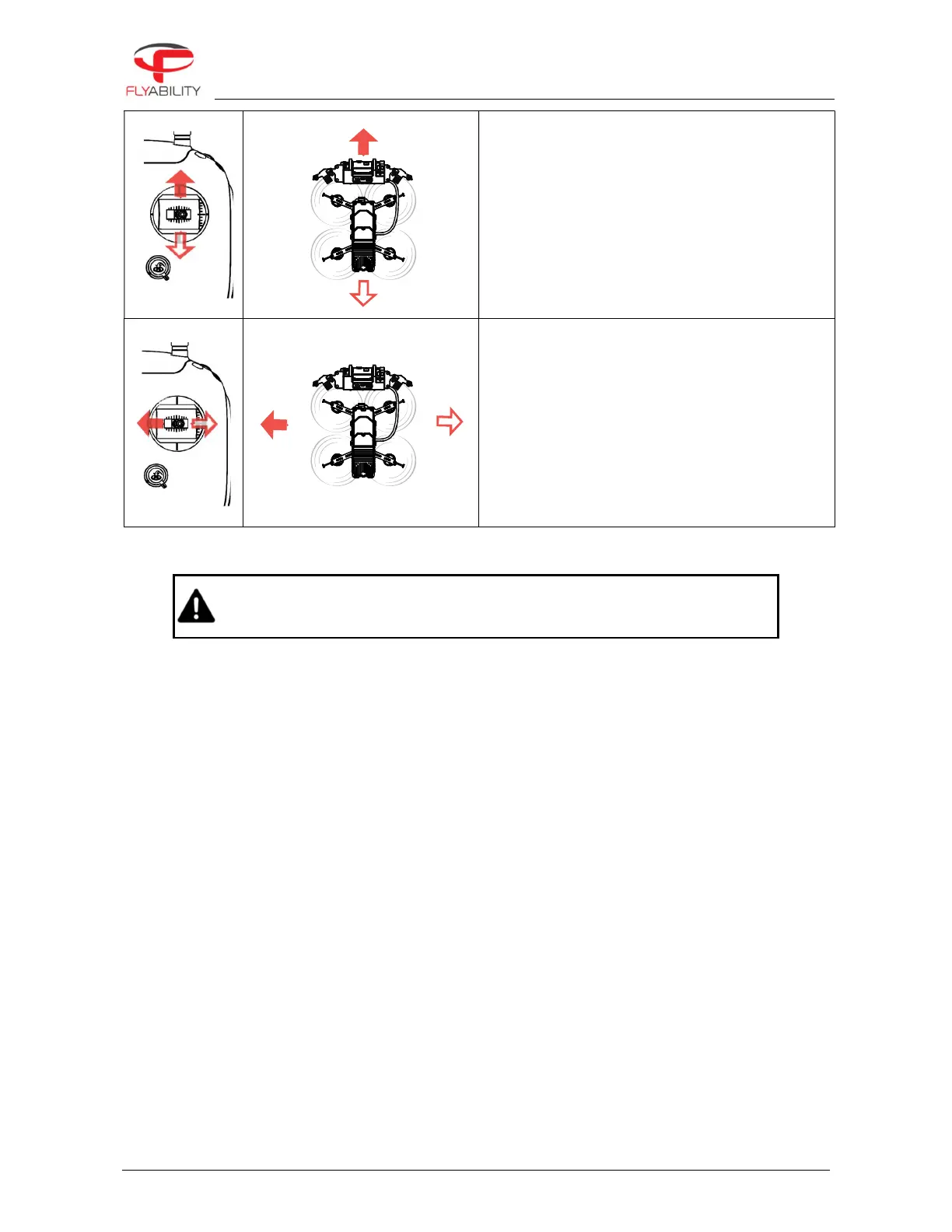 FLYABILITY