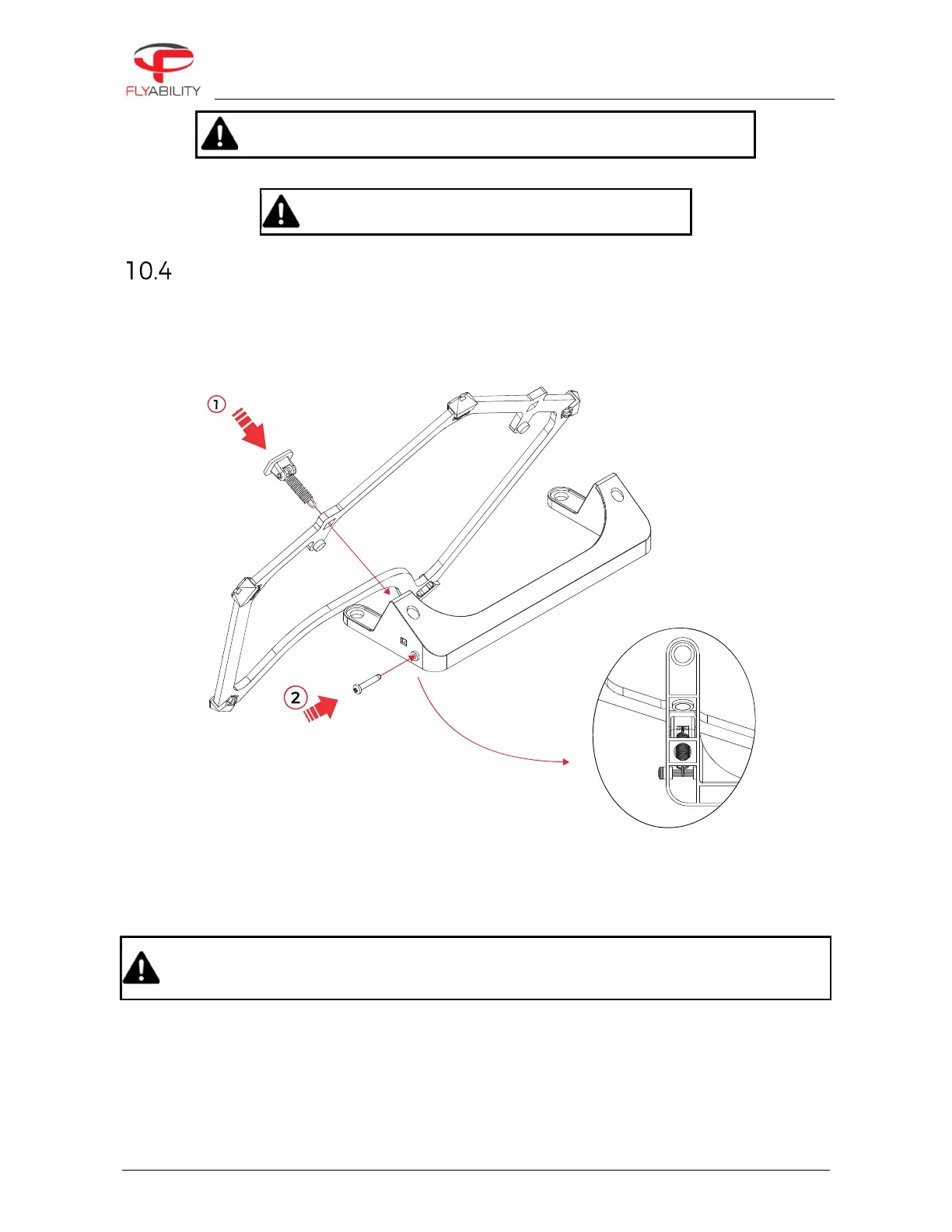 FLYABILITY

10.4

1

2