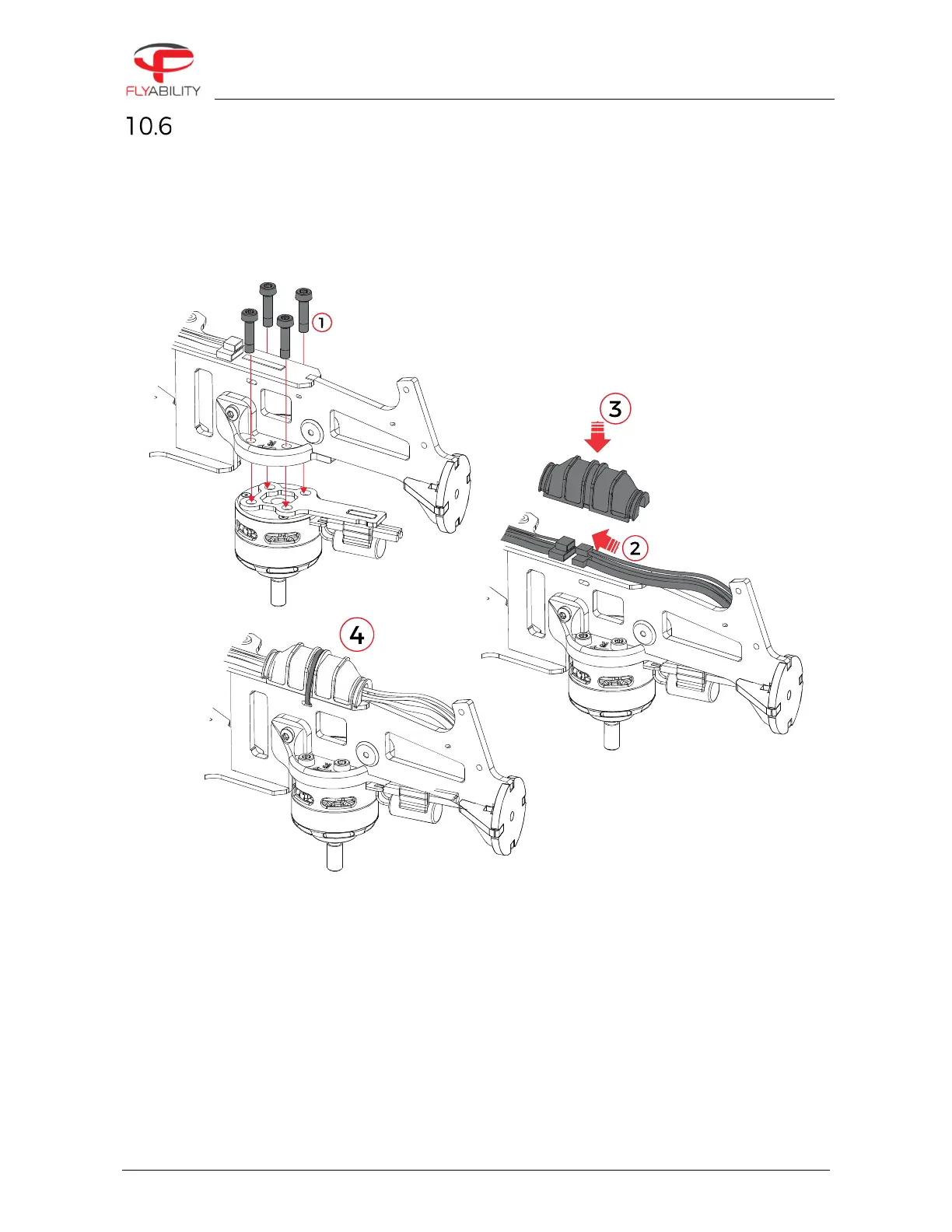 FLYABILITY

10.6

1

3

2

4