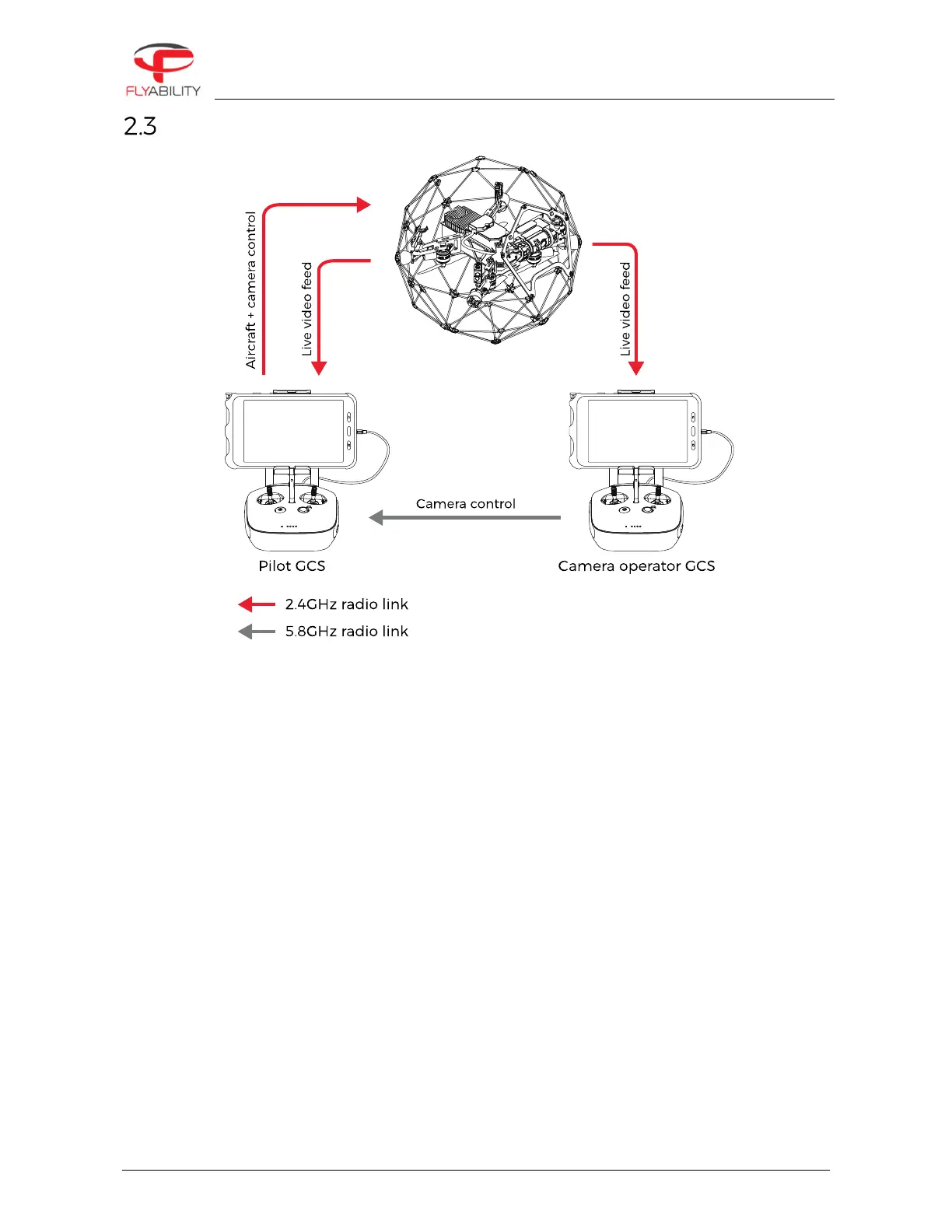 FLYABILITY

2.3

Aircraft + camera control

Live video feed

Live video feed

Camera control

Pilot GCS

Camera operator GCS

2.4GHz radio link

5.8GHz radio link