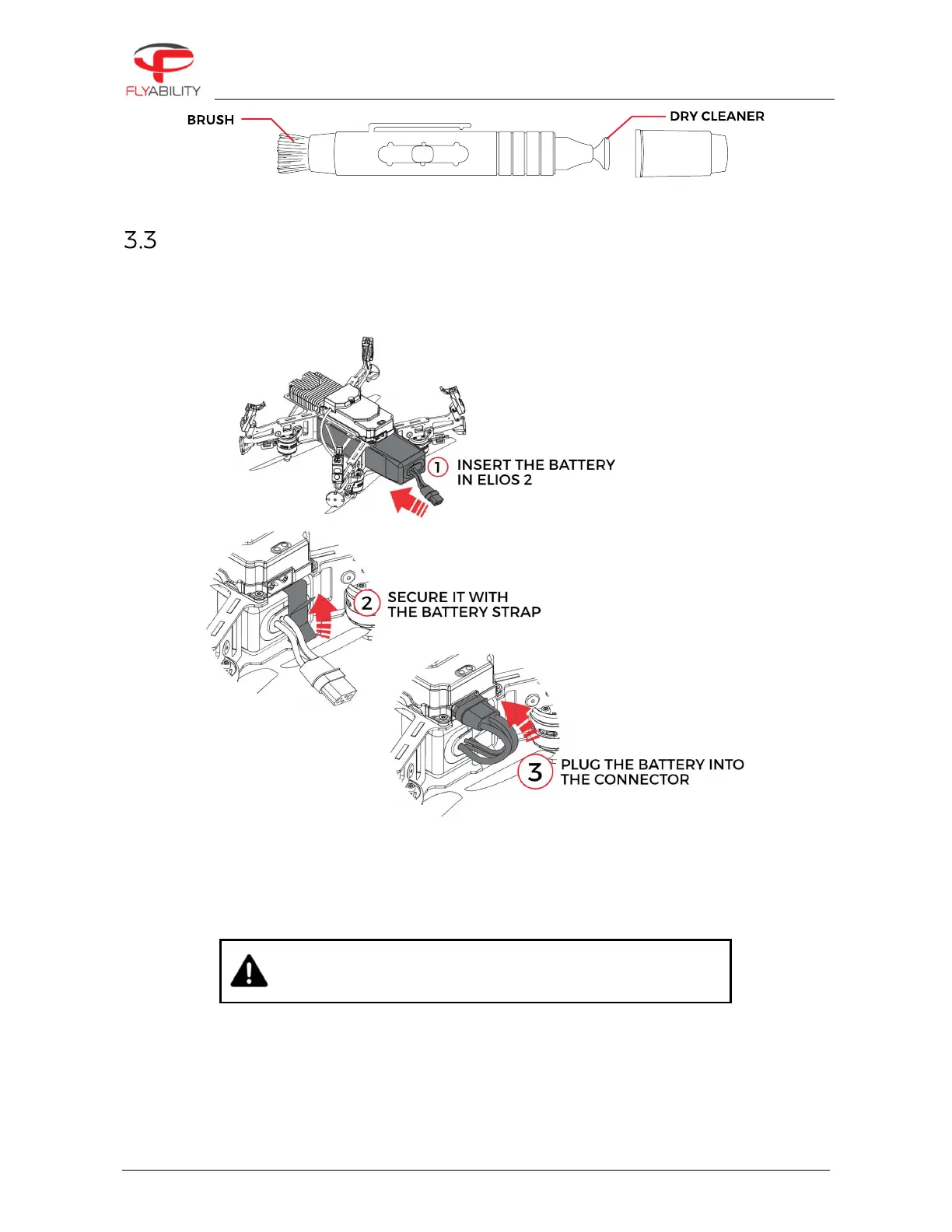 FLYABILITY

BRUSH

DRY CLEANER

3.3

① INSERT THE BATTERY IN ELIOS 2

② SECURE IT WITH THE BATTERY STRAP

③ PLUG THE BATTERY INTO THE CONNECTOR