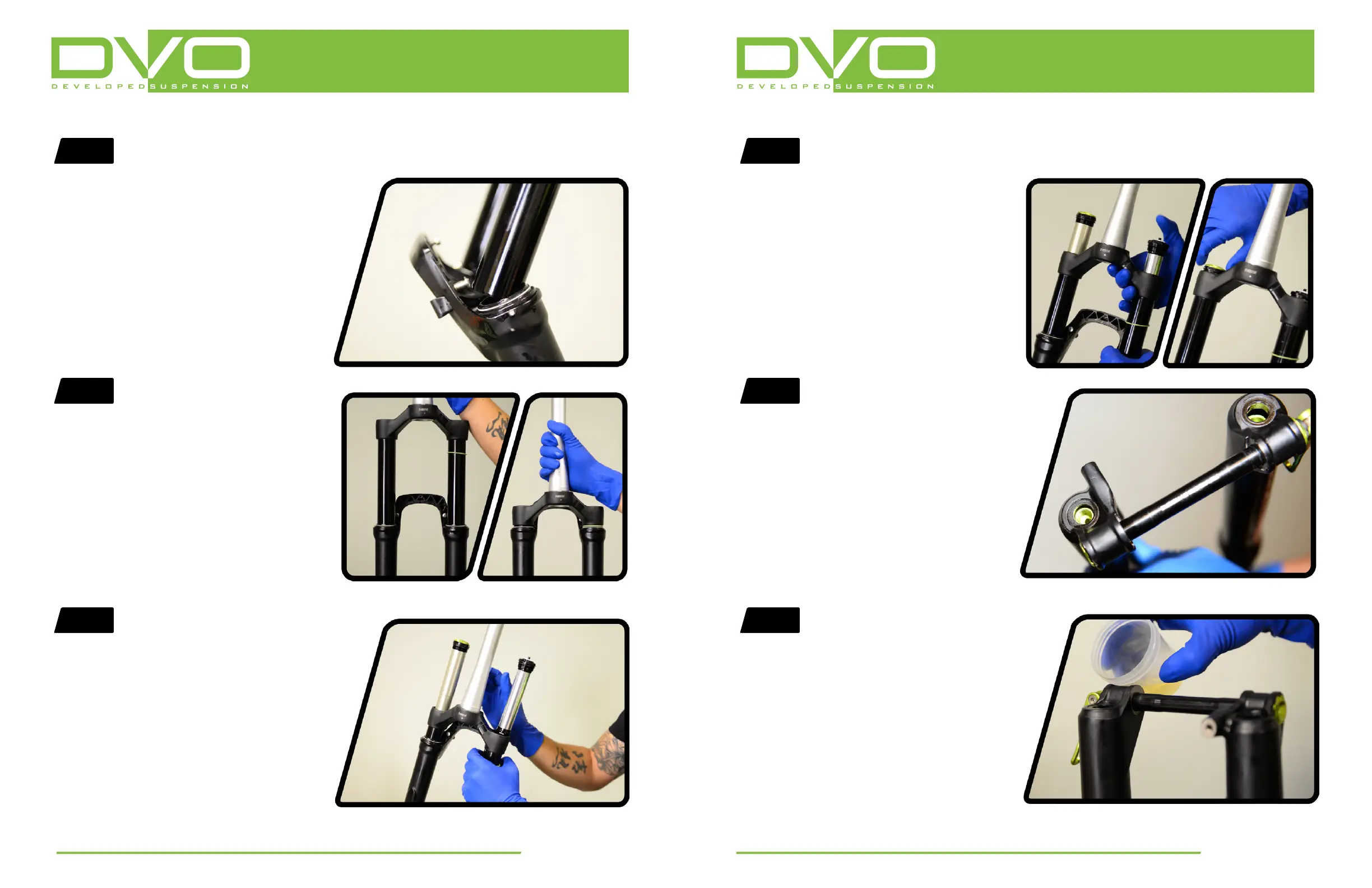 DVO
DEVELOPED SUSPENSION

DVO
DEVELOPED SUSPENSION