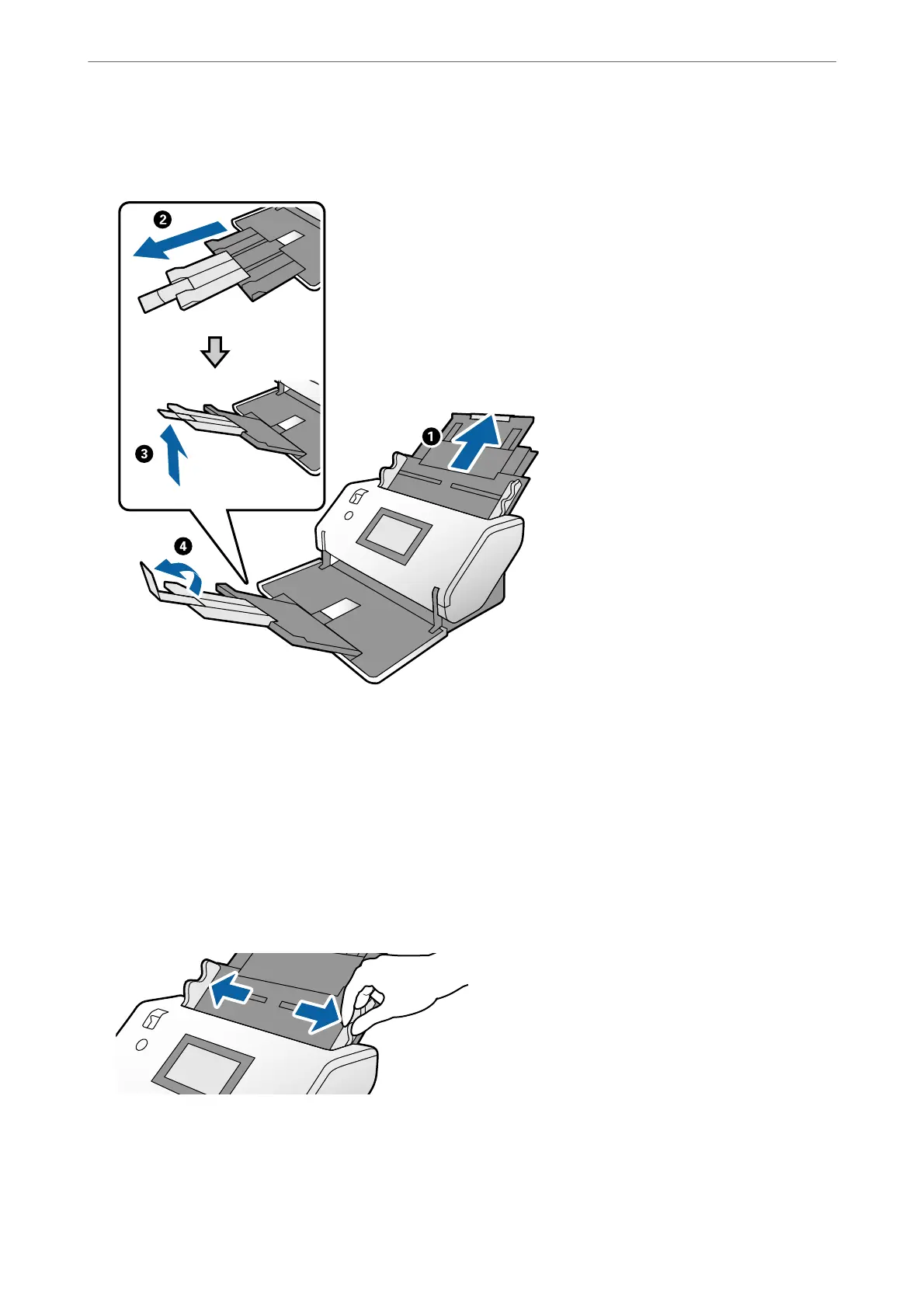 ❷

❸

❶

❹