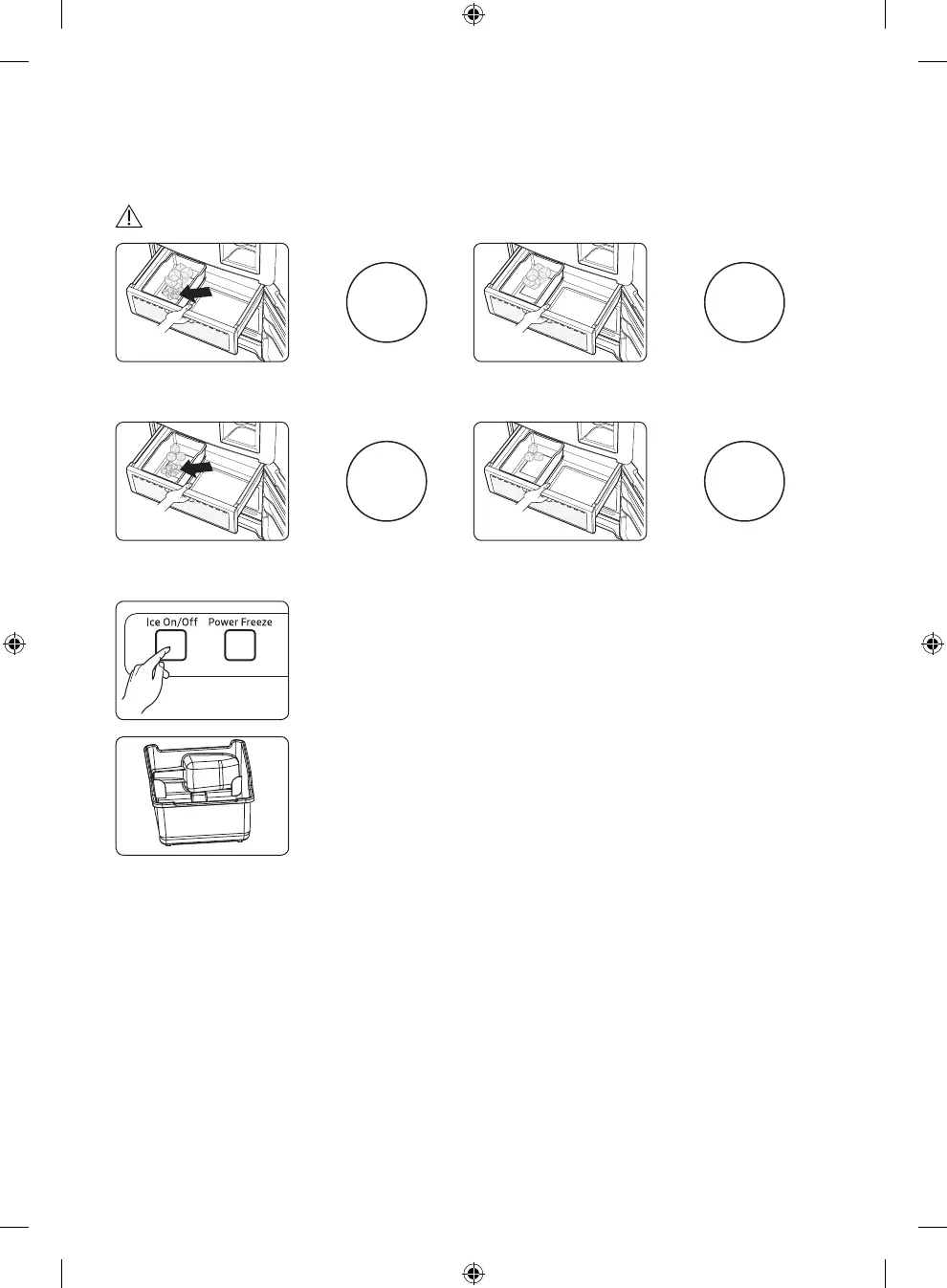 Ice On/Off Power Freeze