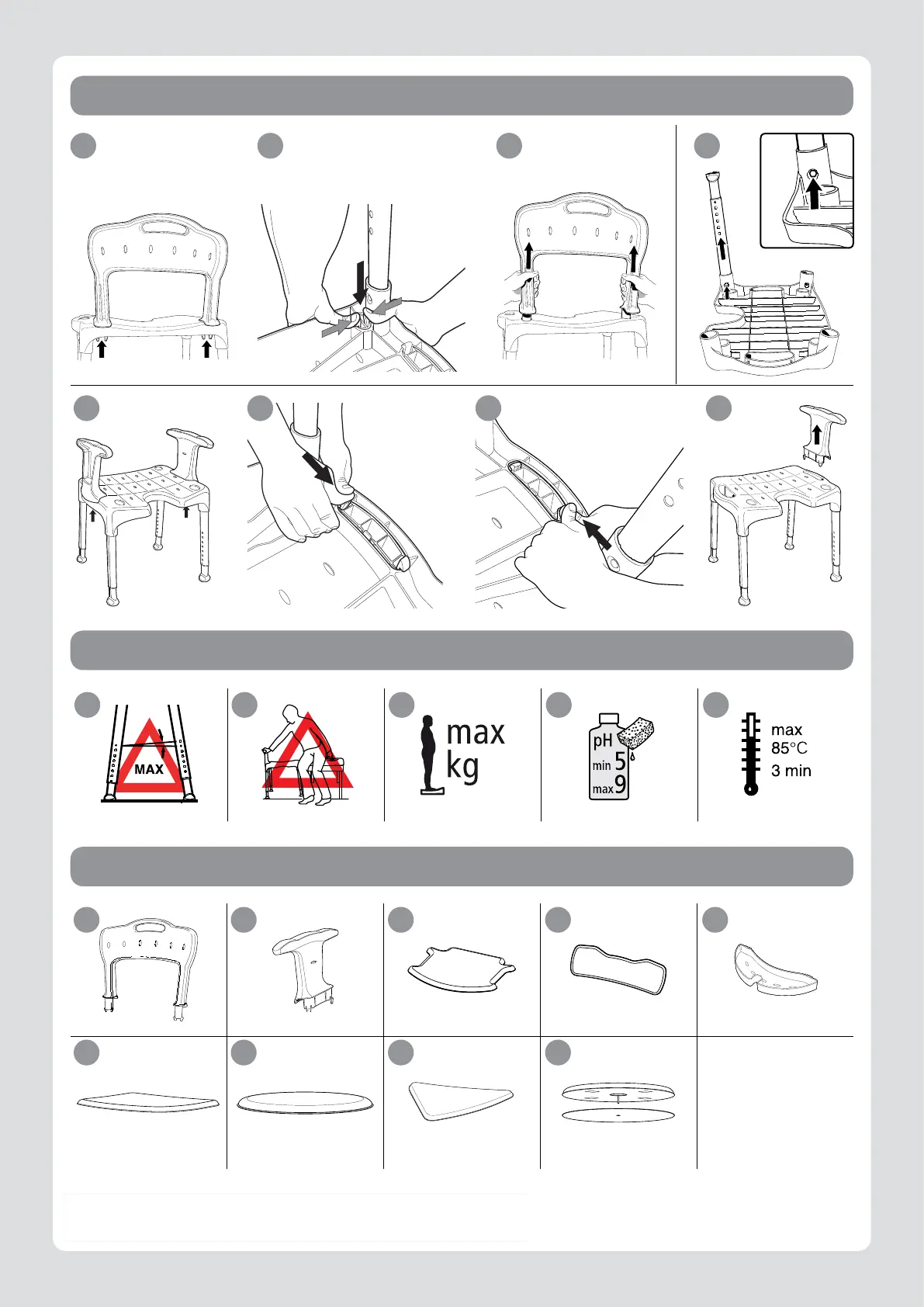 MAX

max
kg

pH
min 5
max 9

max
85°C
3 min