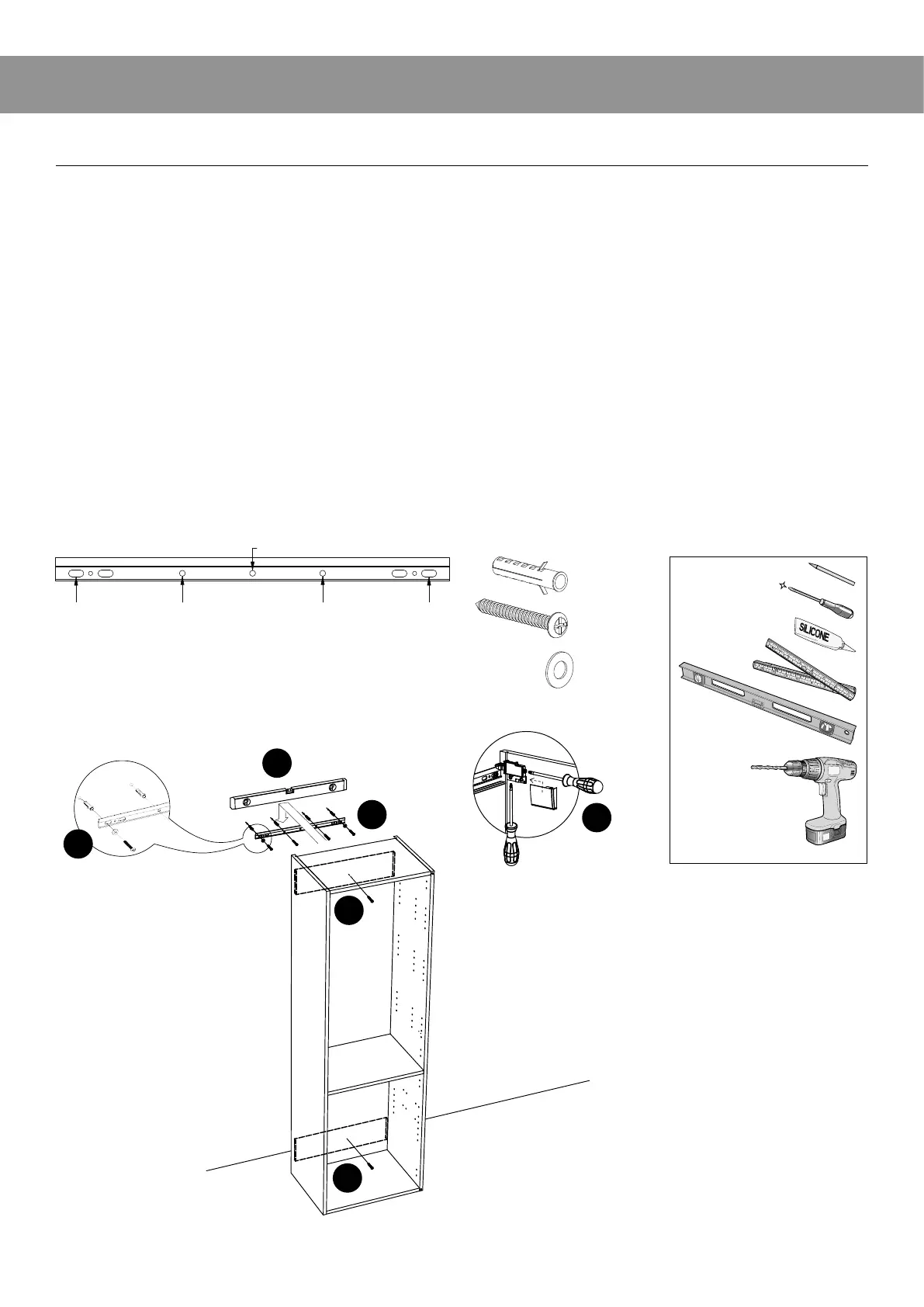 SILICONE