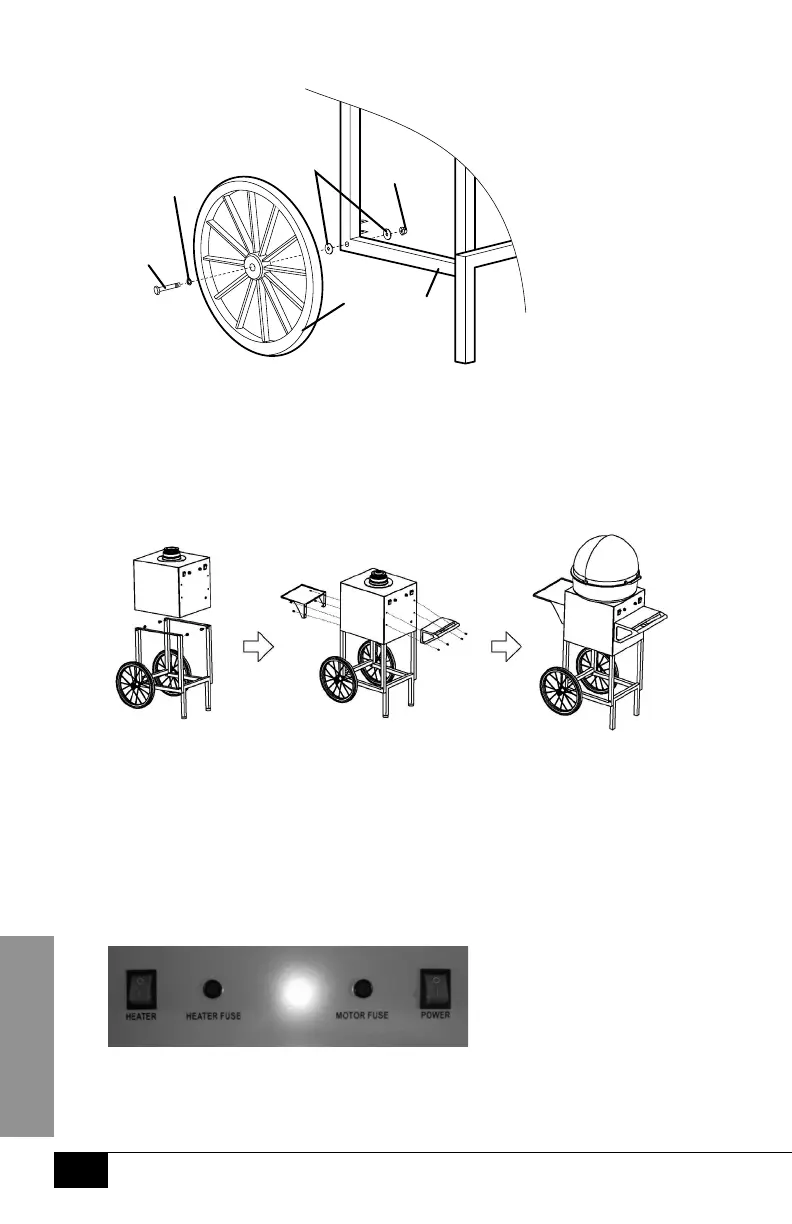 HEATER

HEATER FUSE

MOTOR FUSE

POWER