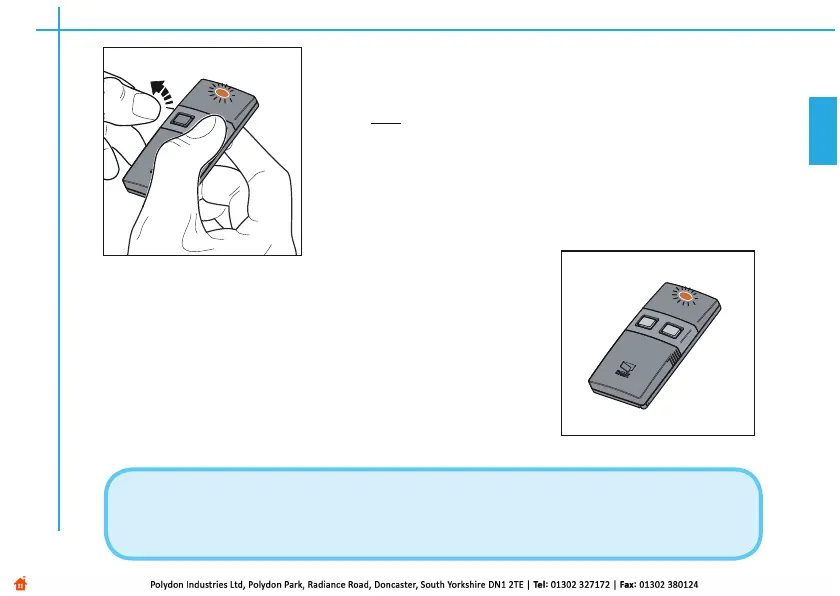 Polydon Industries Ltd, Polydon Park, Radiance Road, Doncaster, South Yorkshire DN1 2TE | Tel: 01302 327172 | Fax: 01302 380124