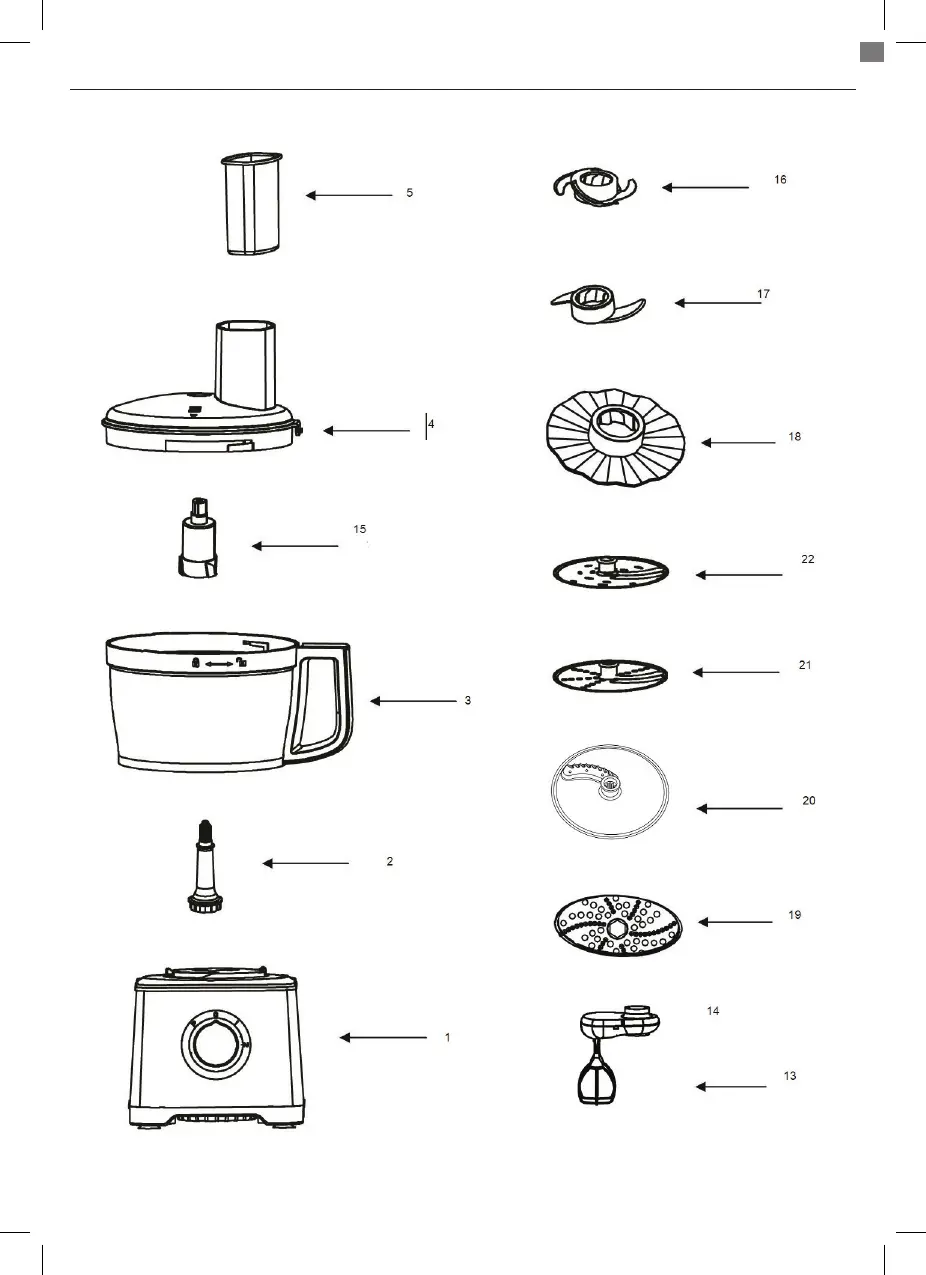 5

4

15

3

2

1

16

17

18

22

21

20

19

14

13