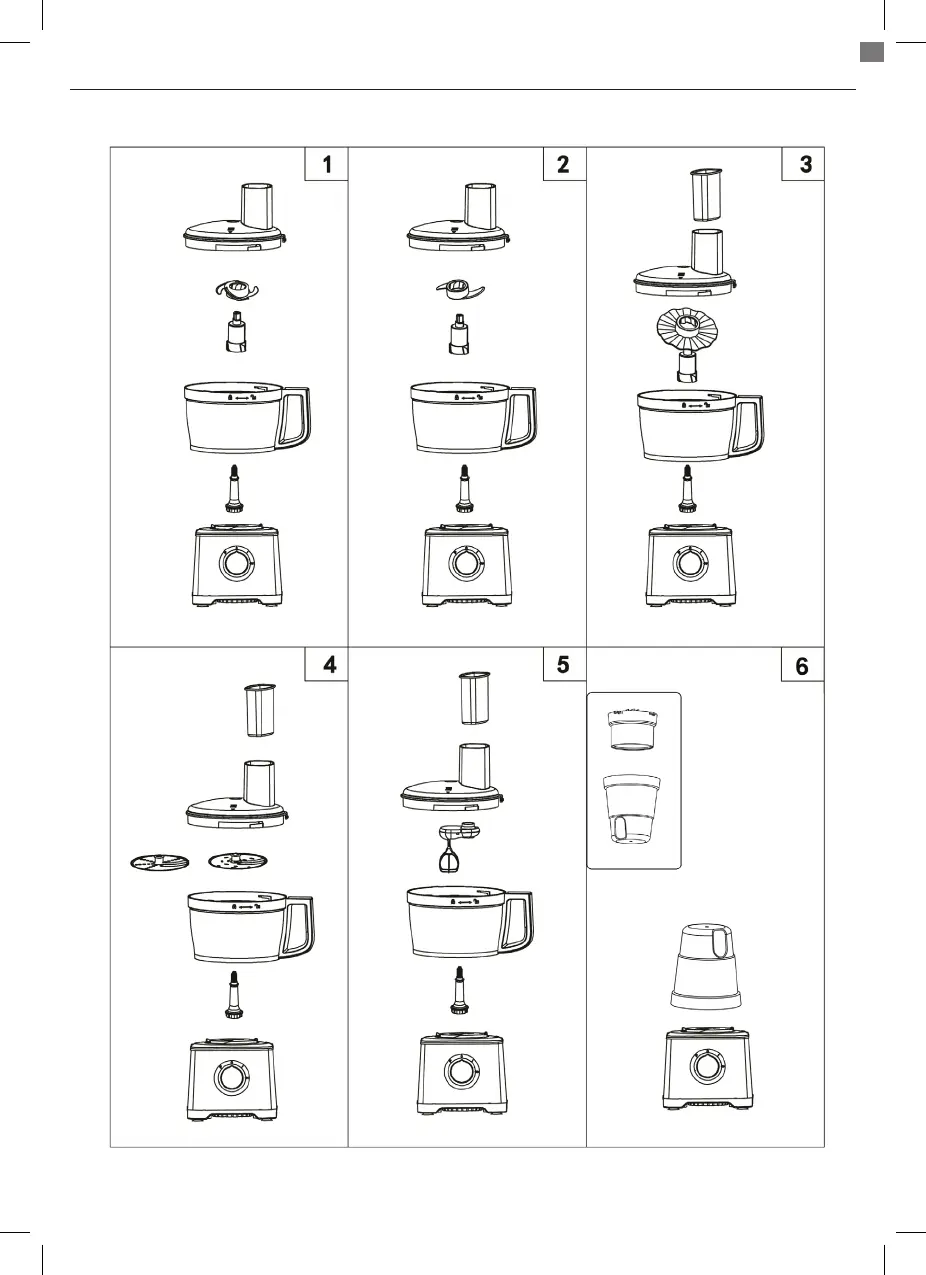 1

2

3

4

5

6