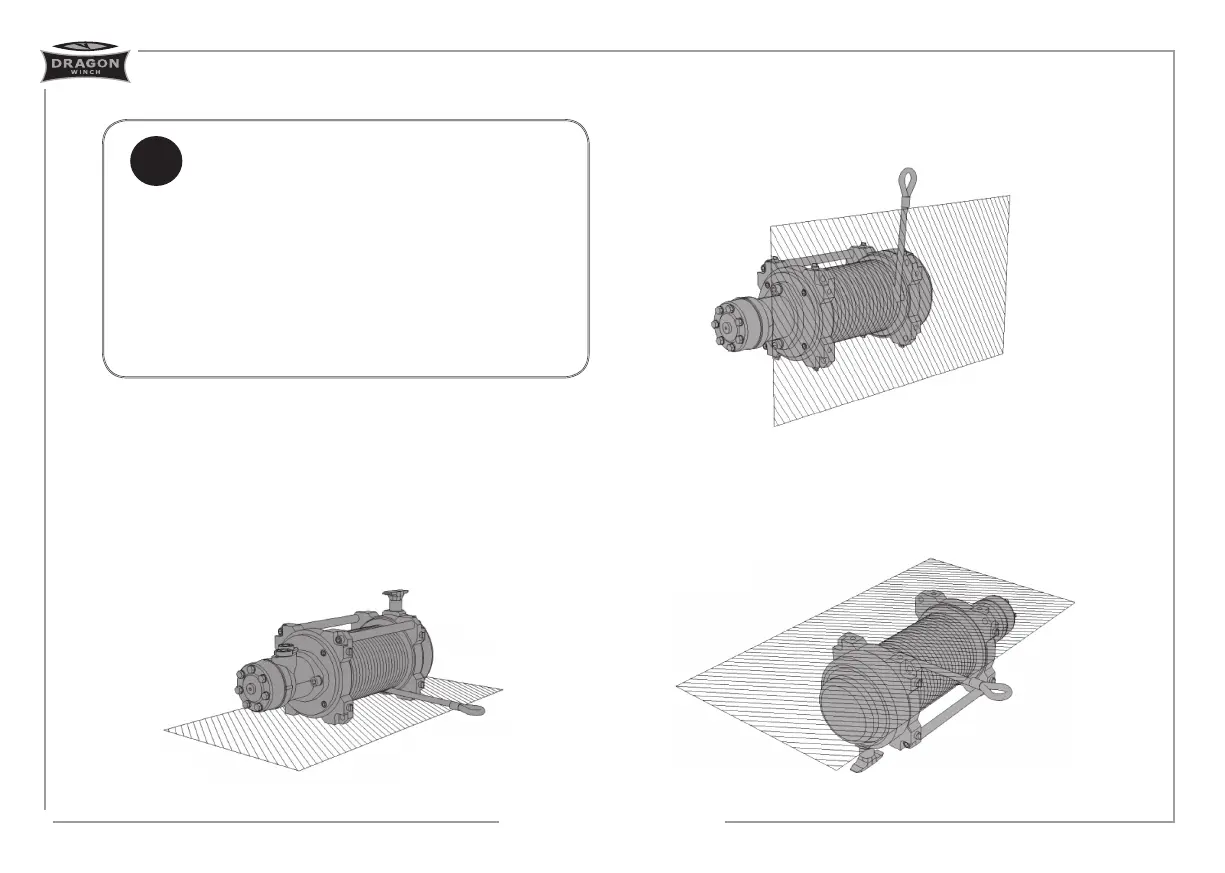 DRAGON
WINCH