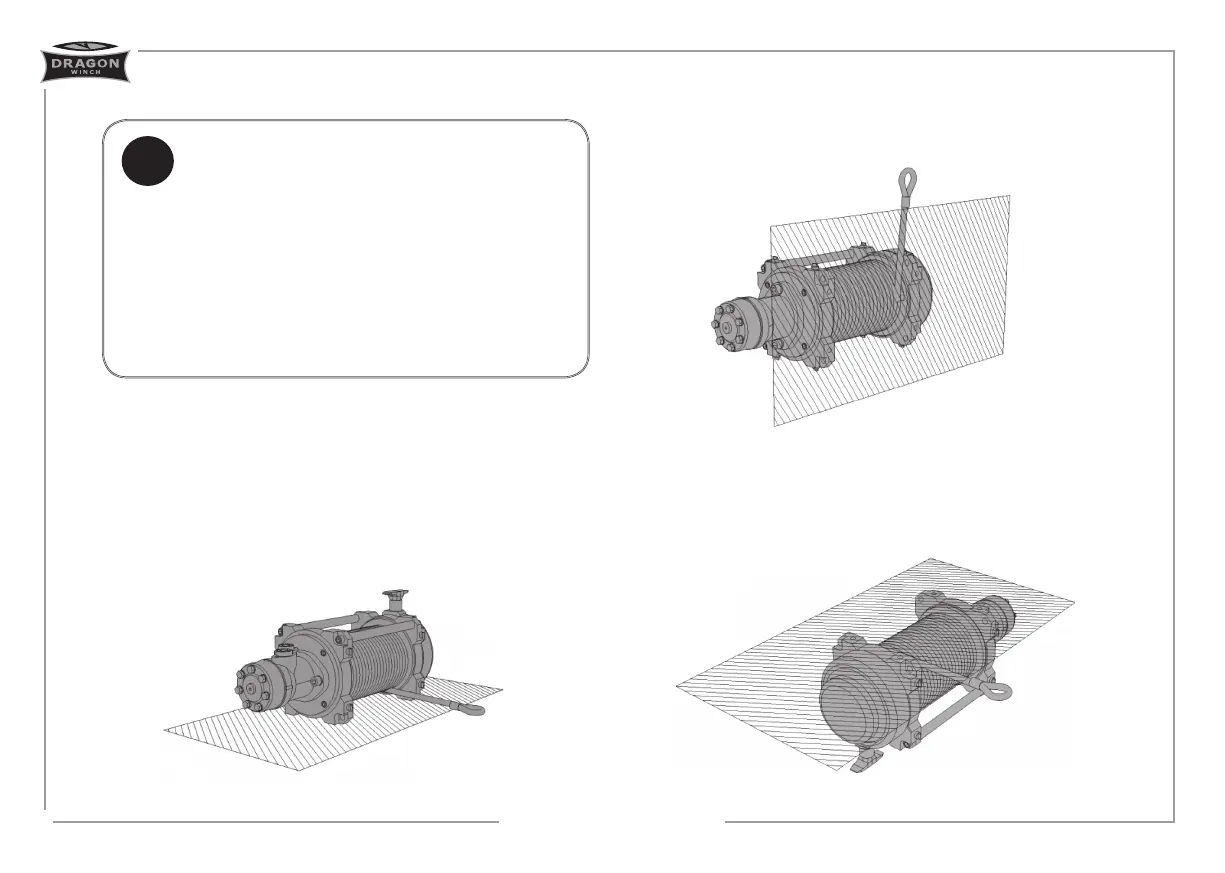 DRAGON
WINCH