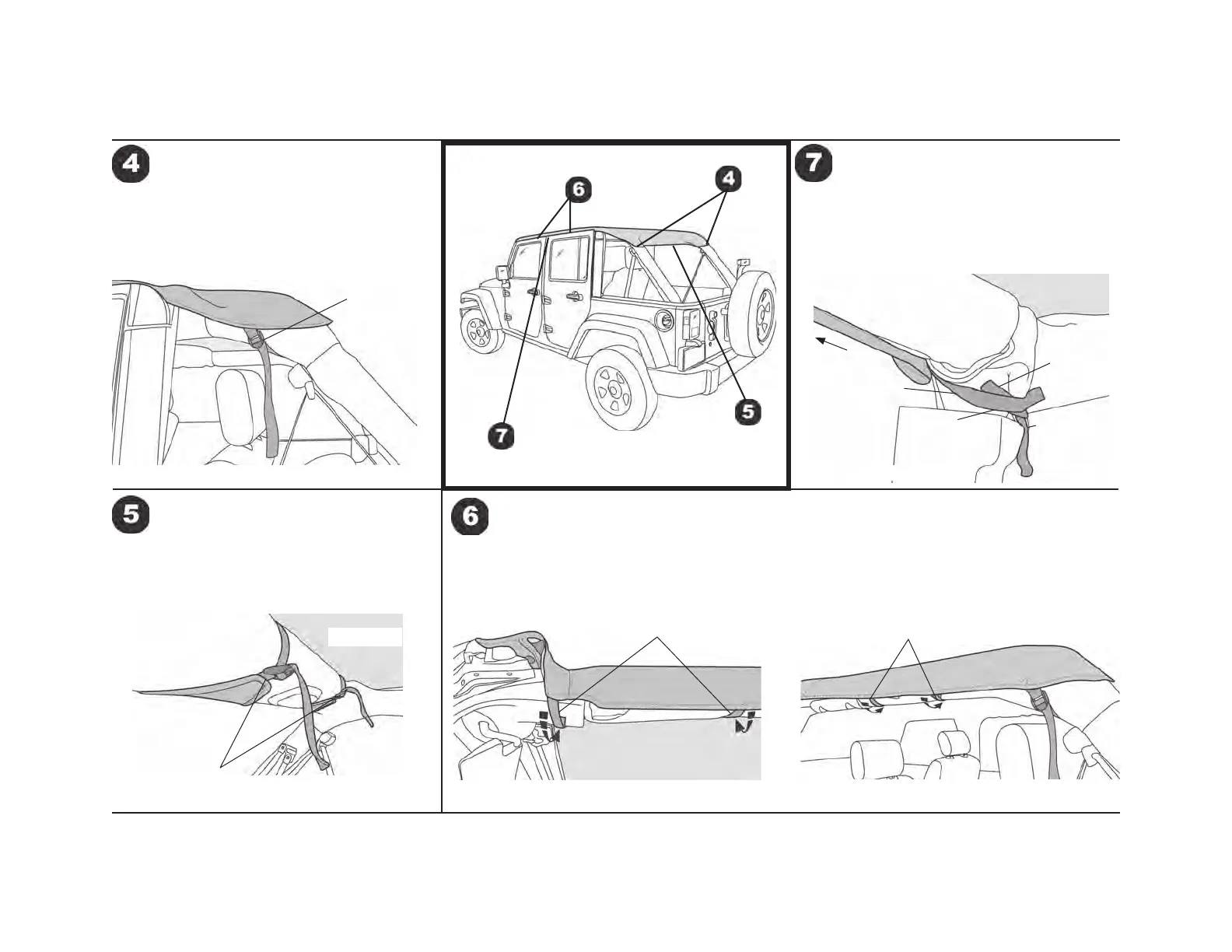 4

6

4

7

5

7

5

6