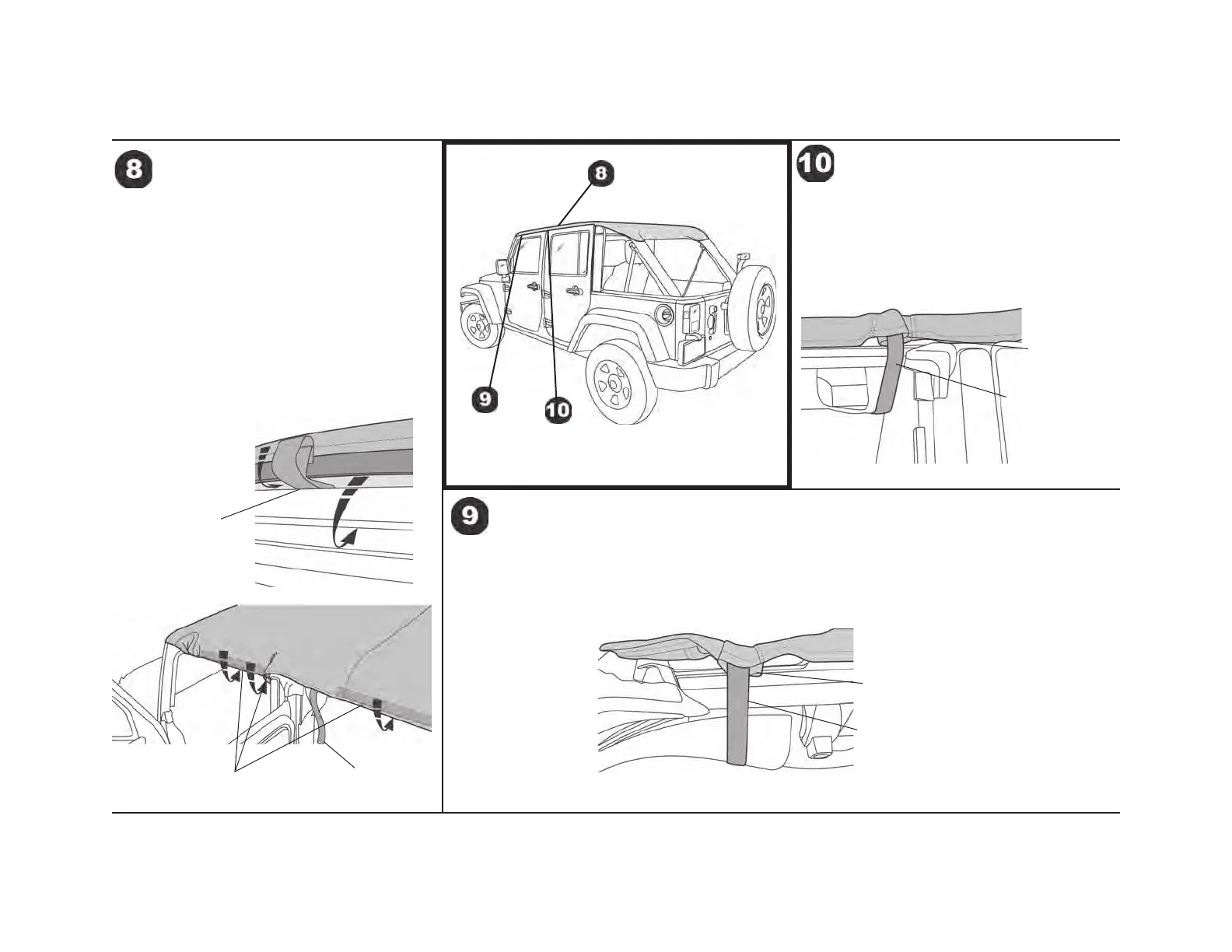 8

8

9

10

10

9