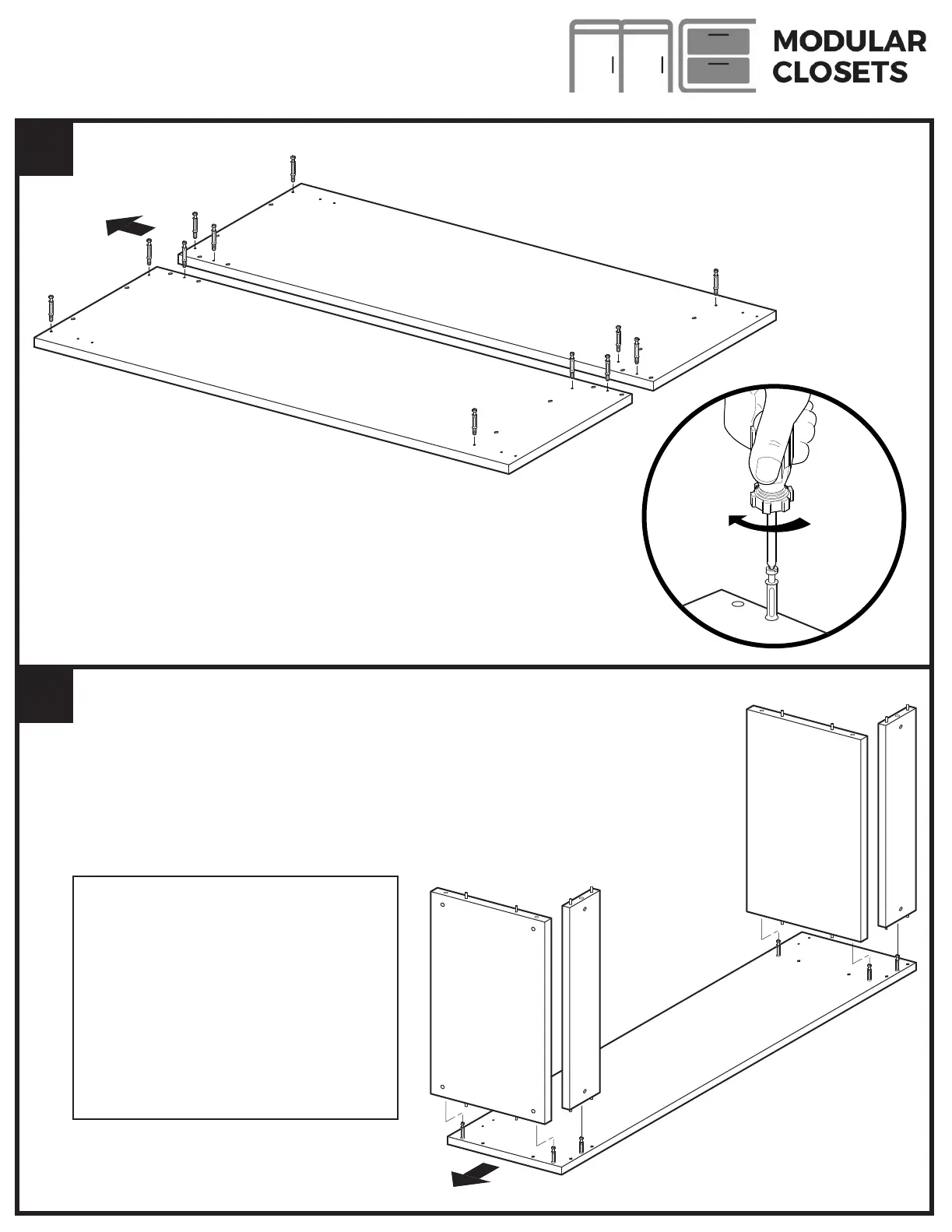 MODULAR CLOSETS