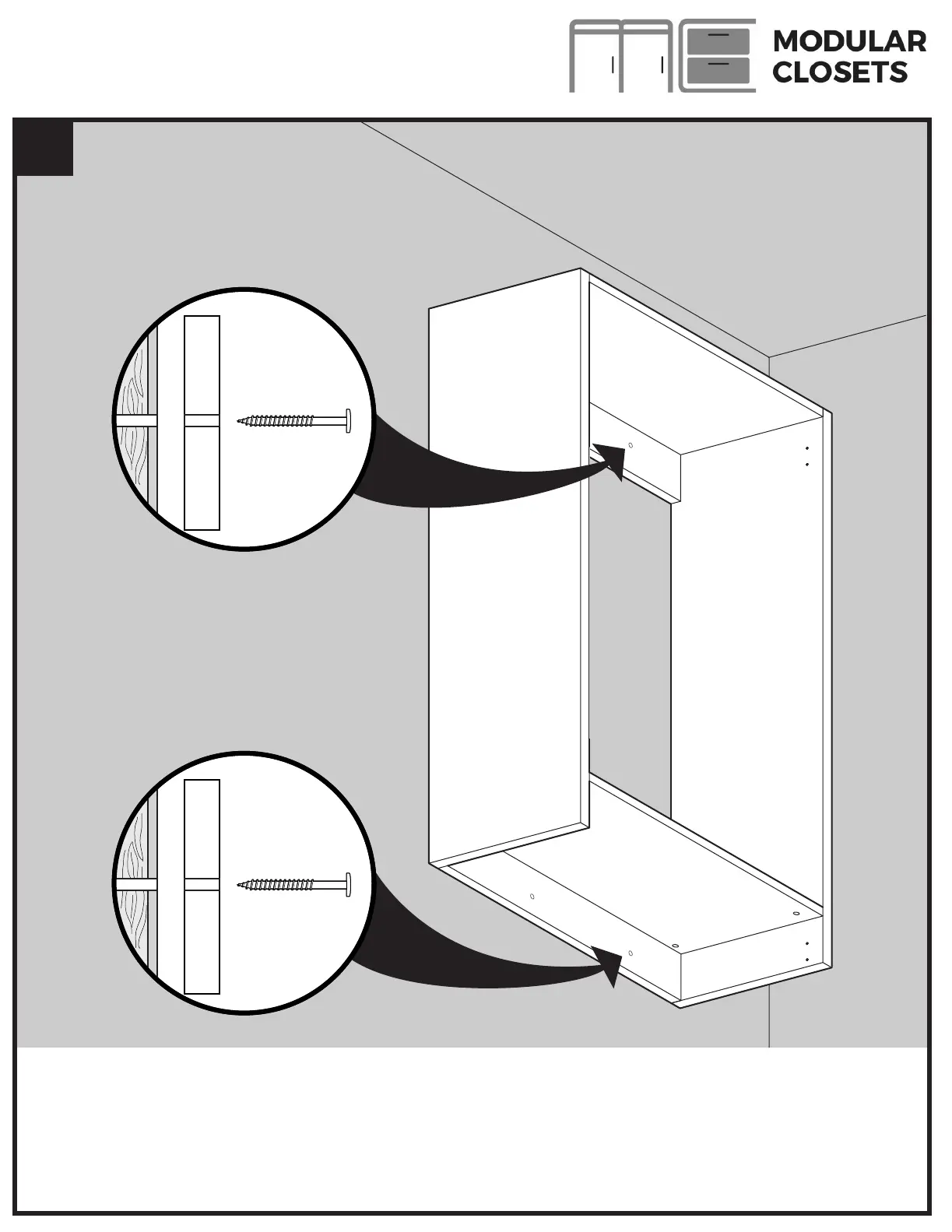 MODULAR
CLOSETS