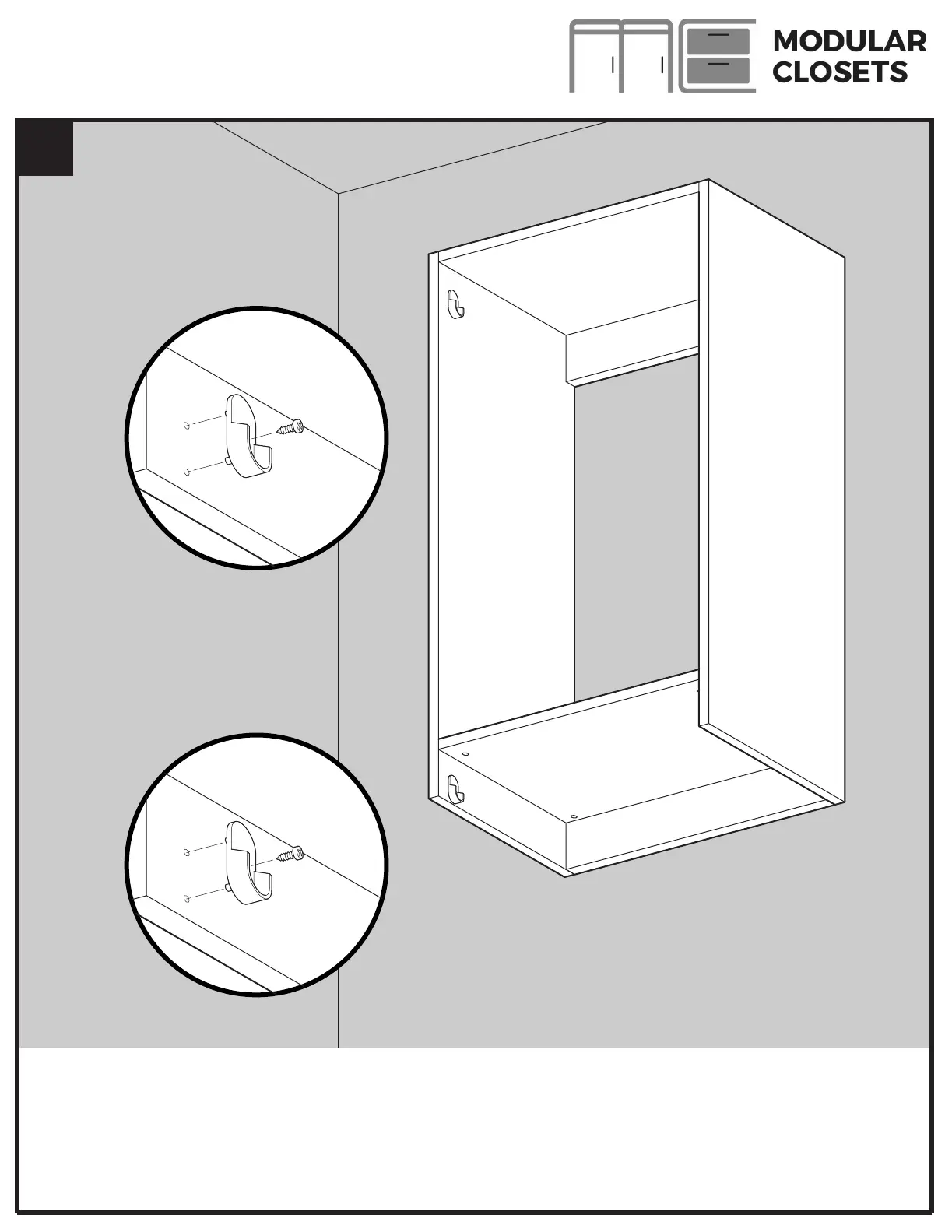 MODULAR CLOSETS