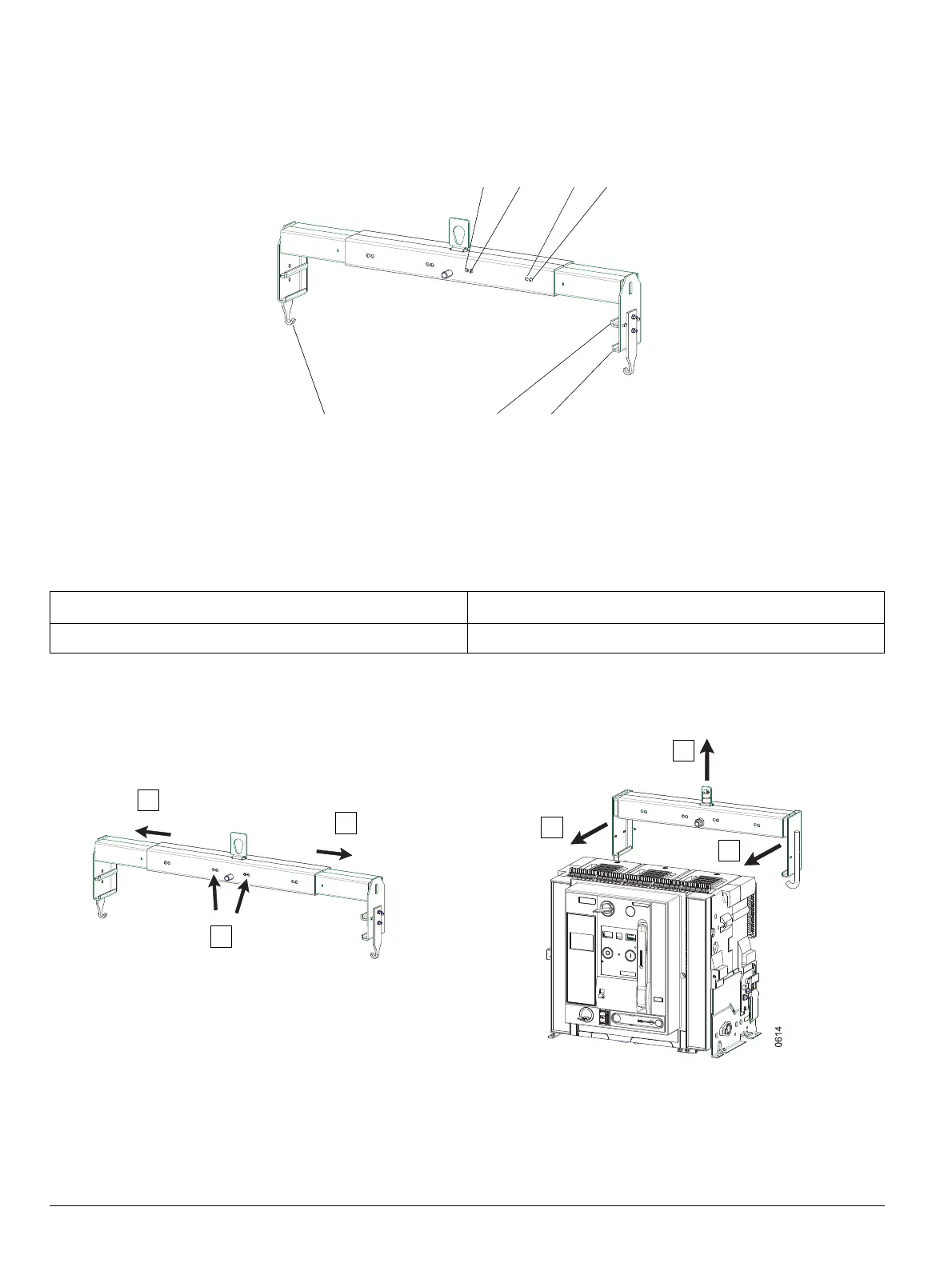 0614