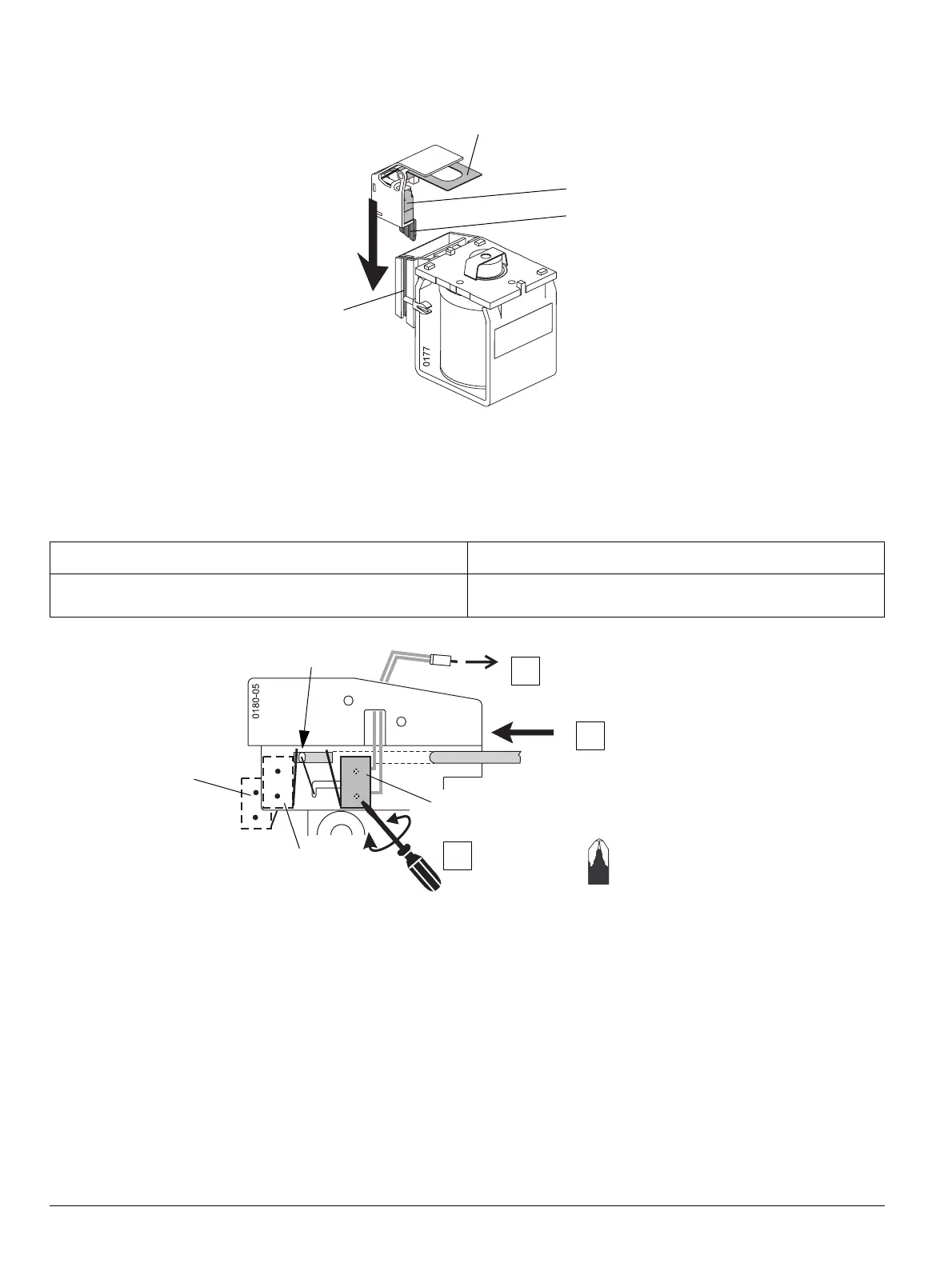 0177

0180-05