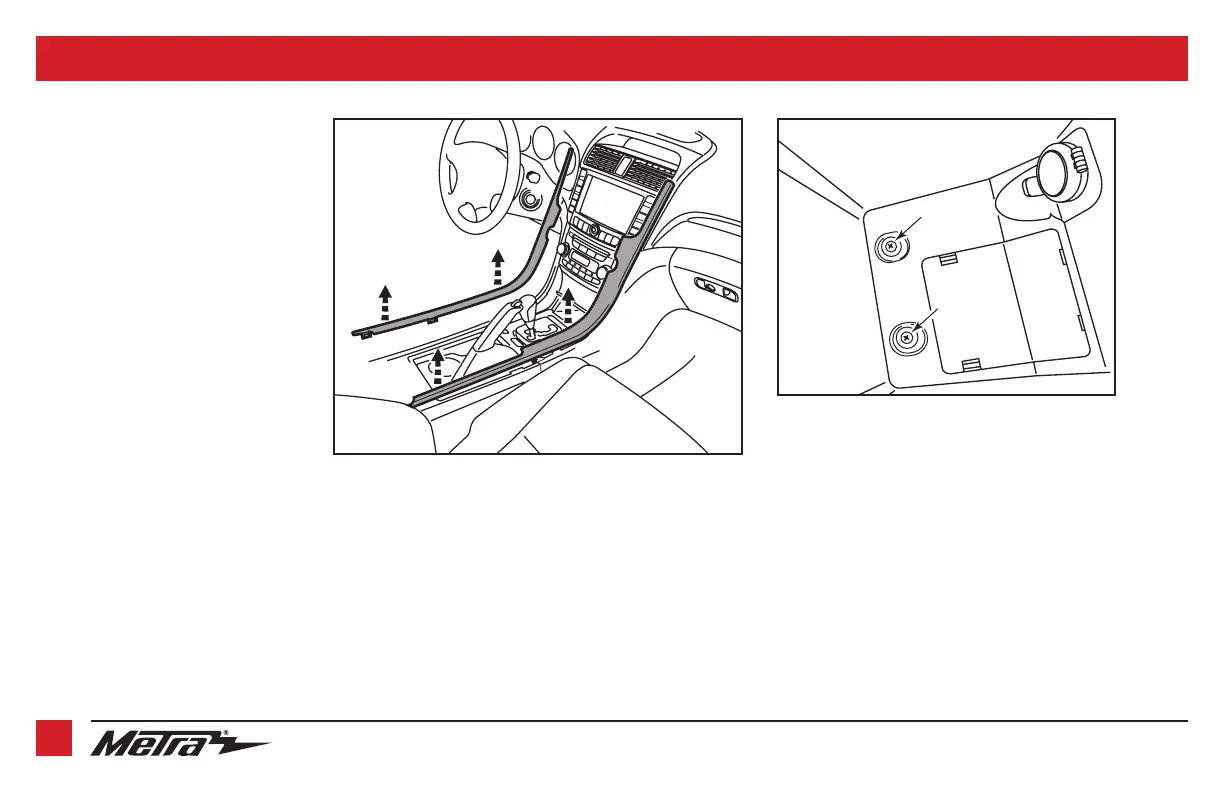 Metra®