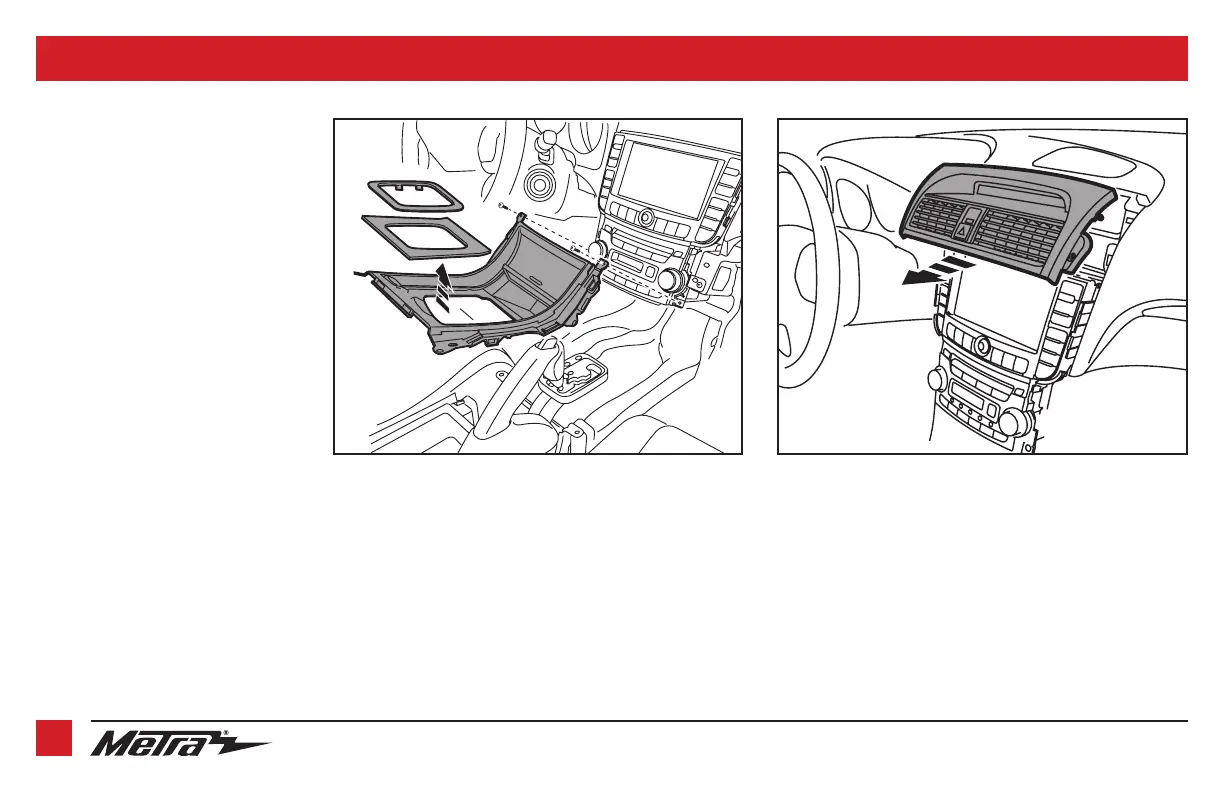 Metra®