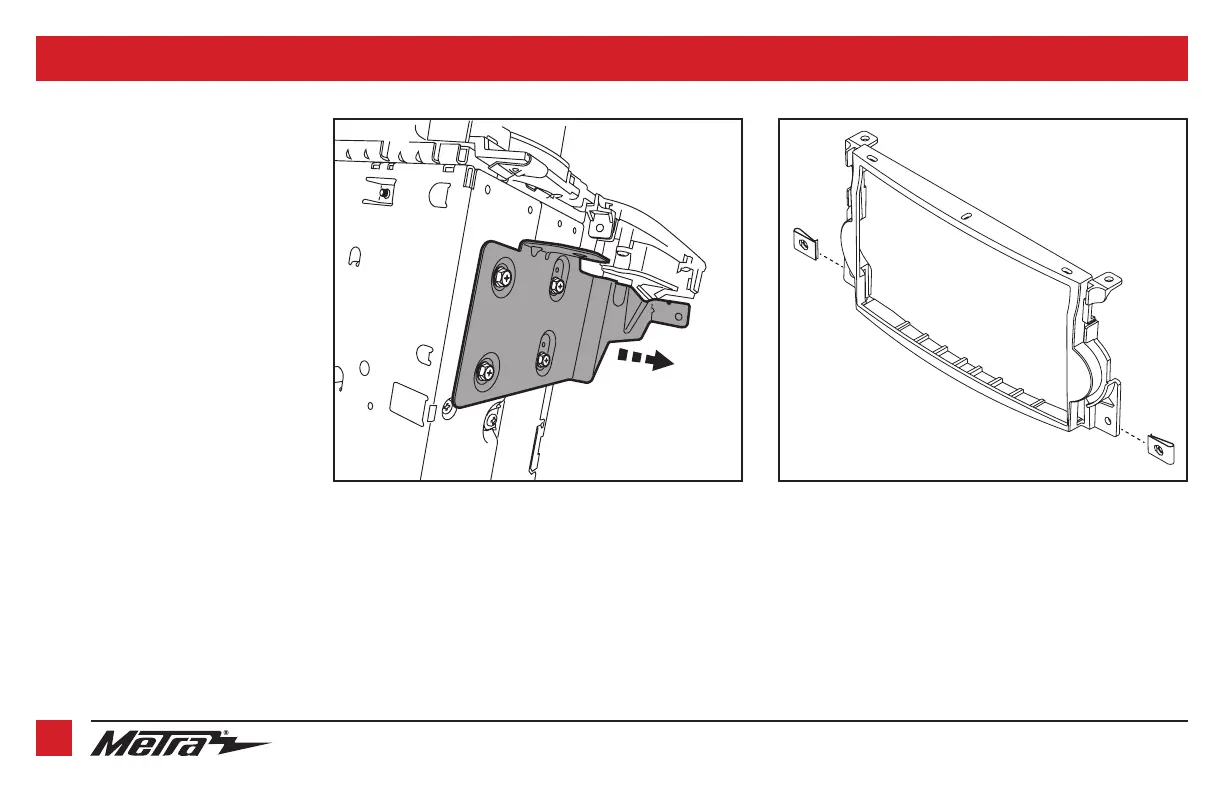 Metra®