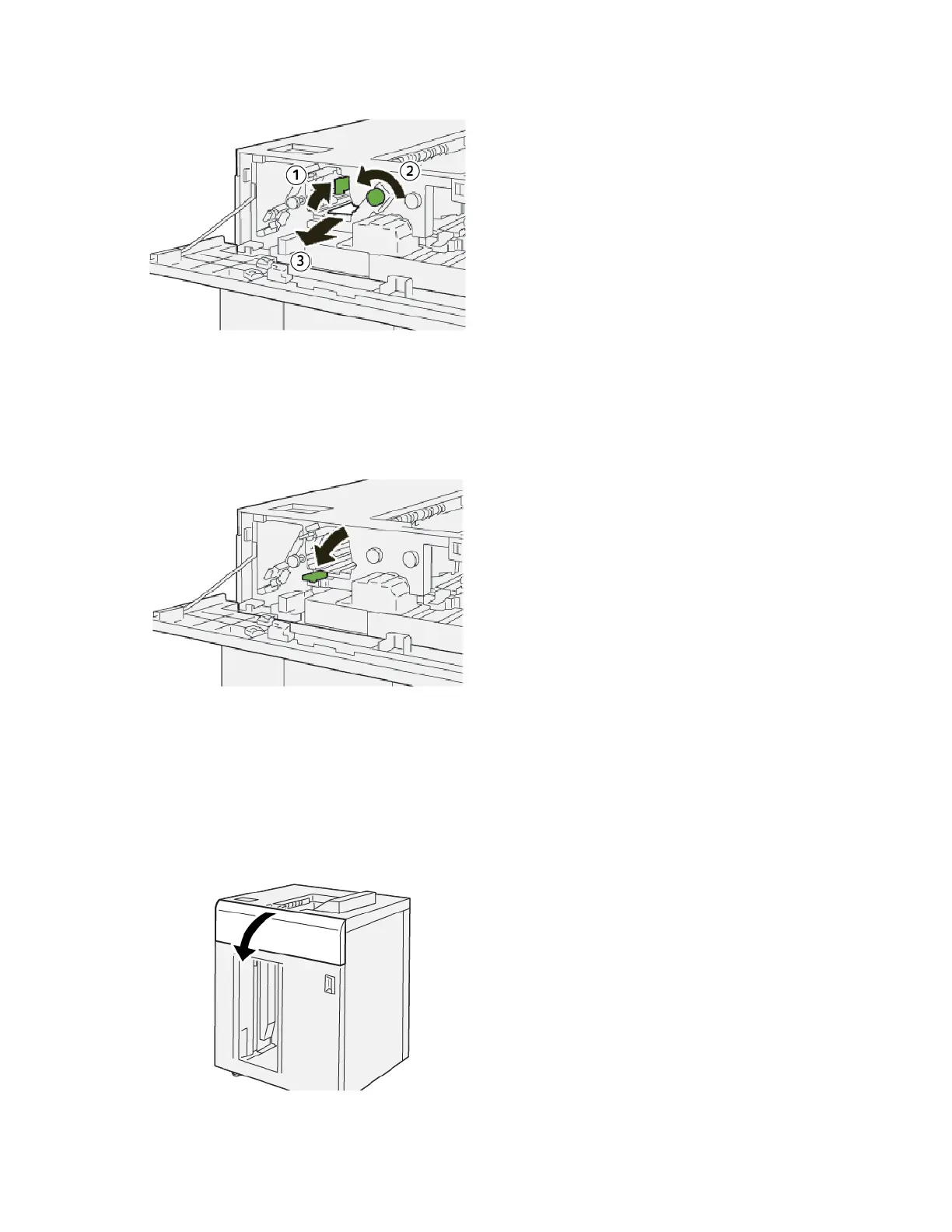 1
2
3