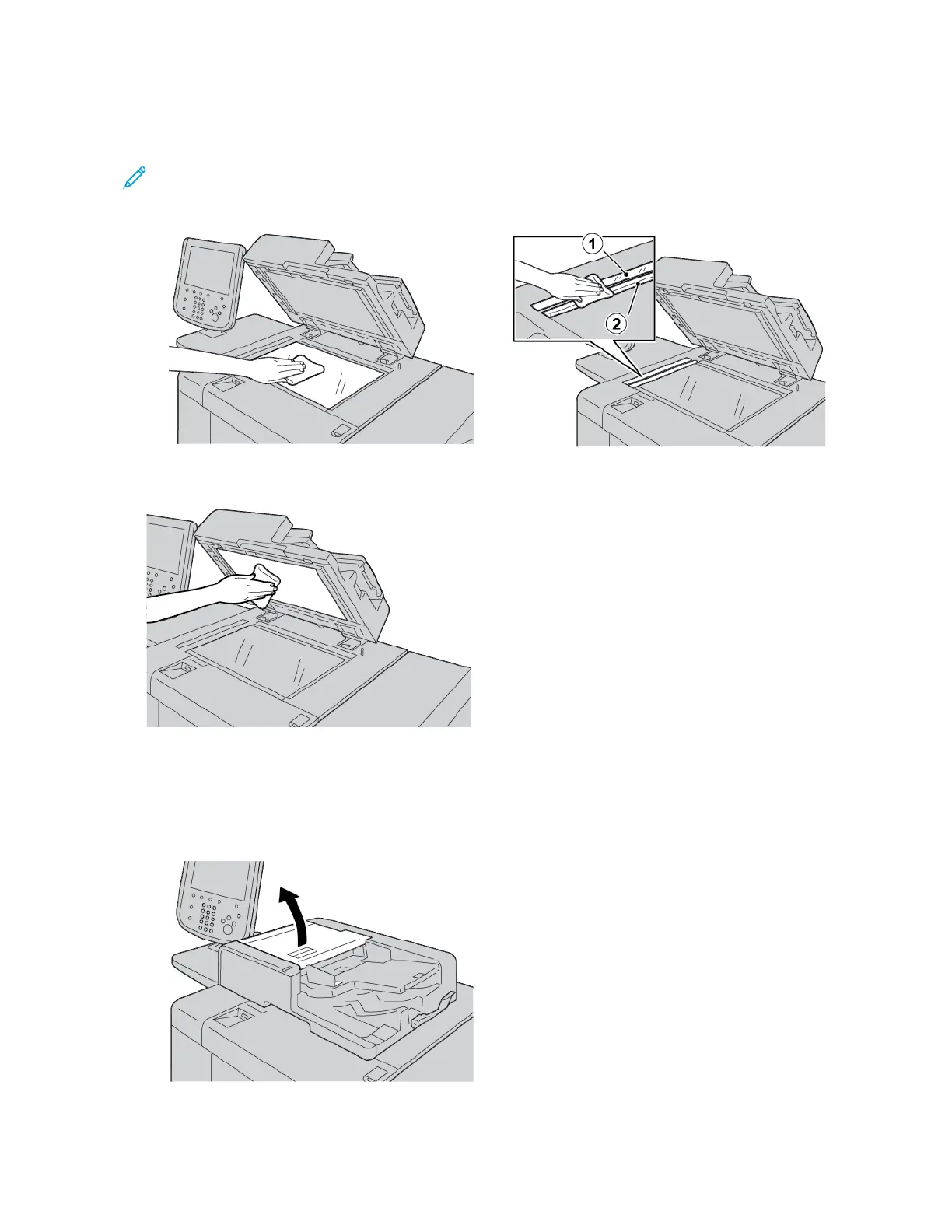 1

2