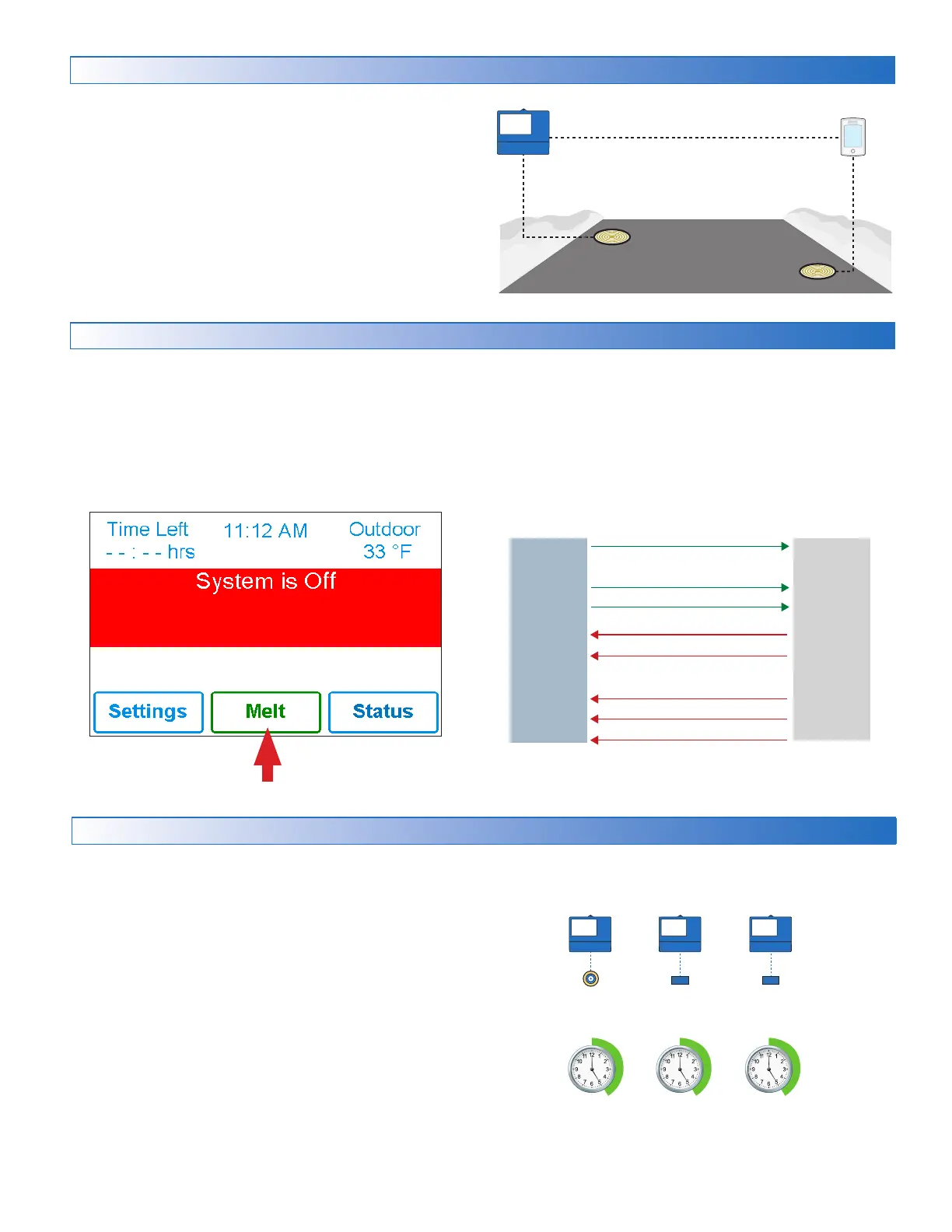 Time Left
- - : - - hrs

11:12 AM

Outdoor
33 °F

System is Off

Settings

Melt

Status