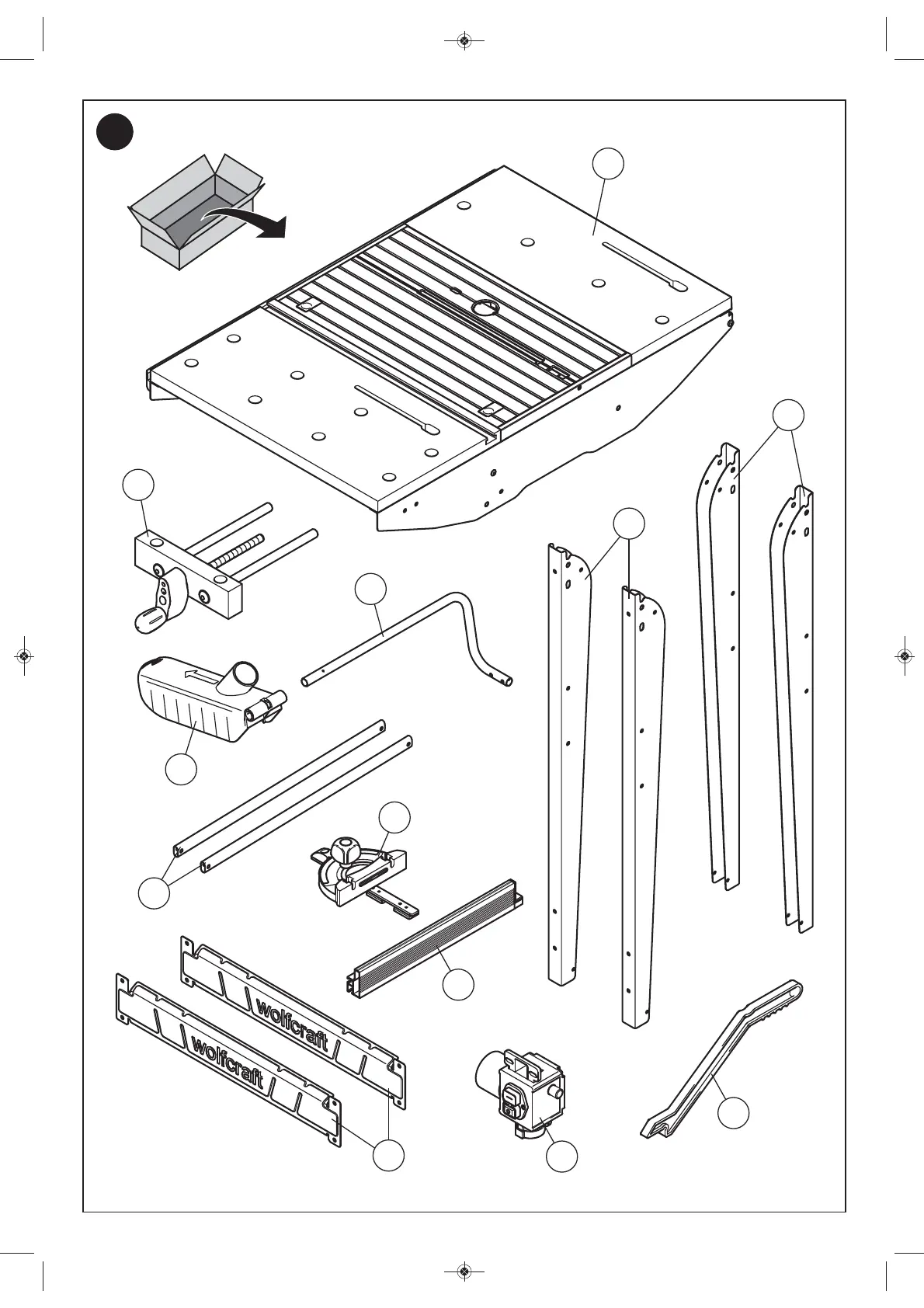 wolfcraft

wolfcraft