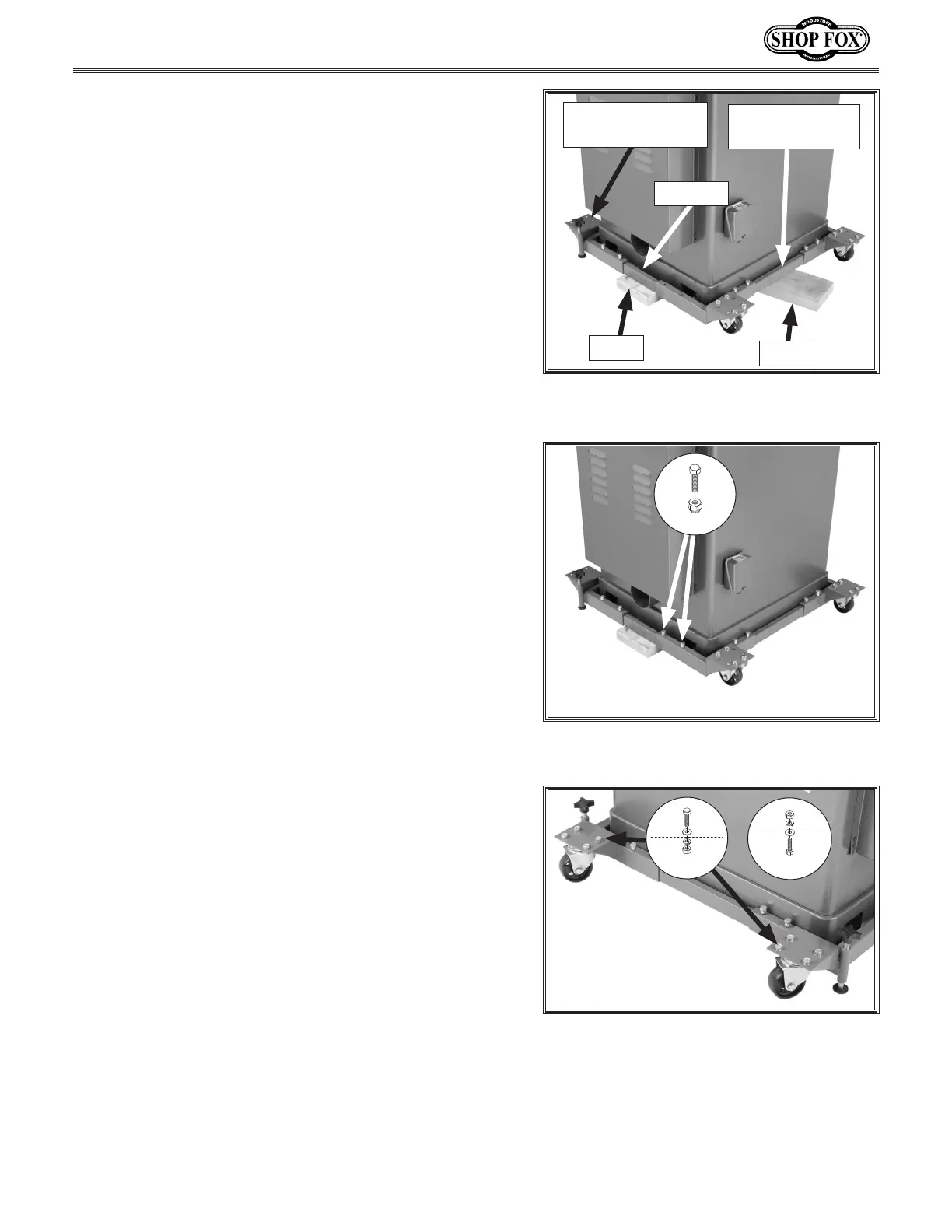 WOODSTOCK
SHOP FOX®
INTERNATIONAL