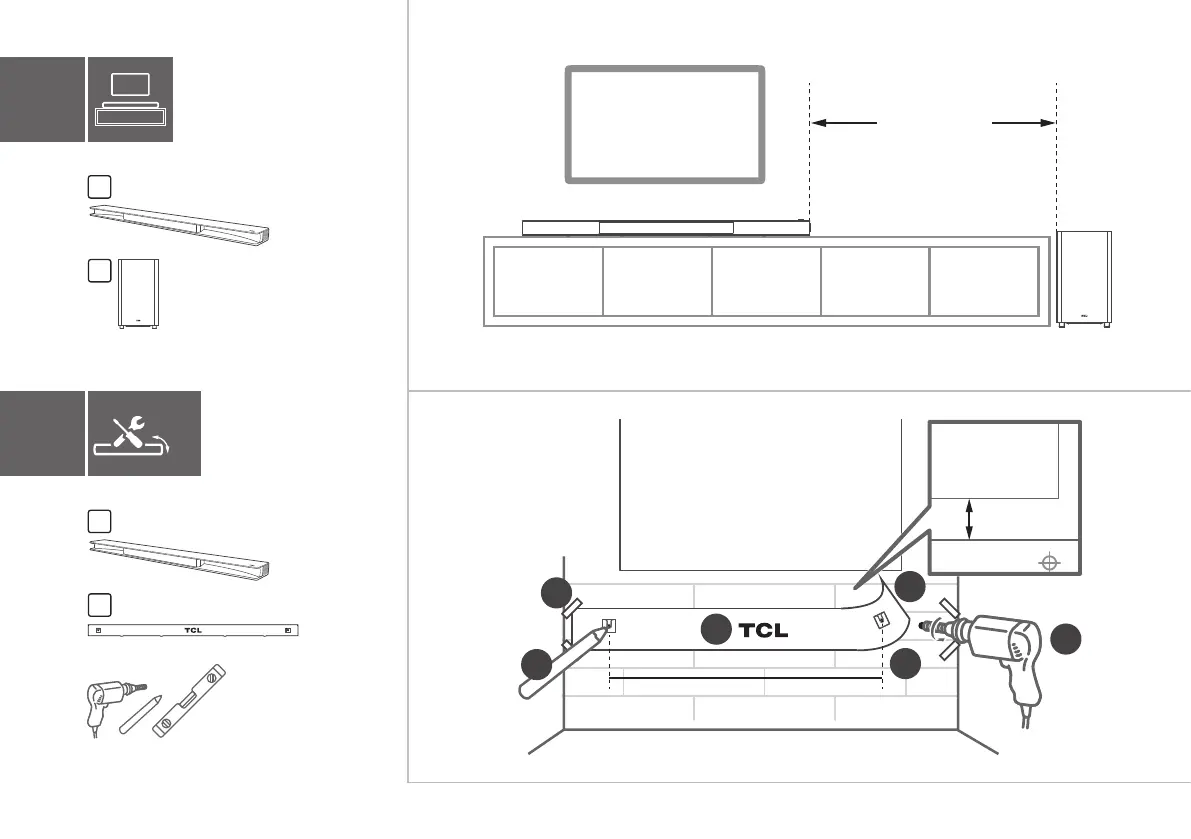 TCL

TCL

TCL