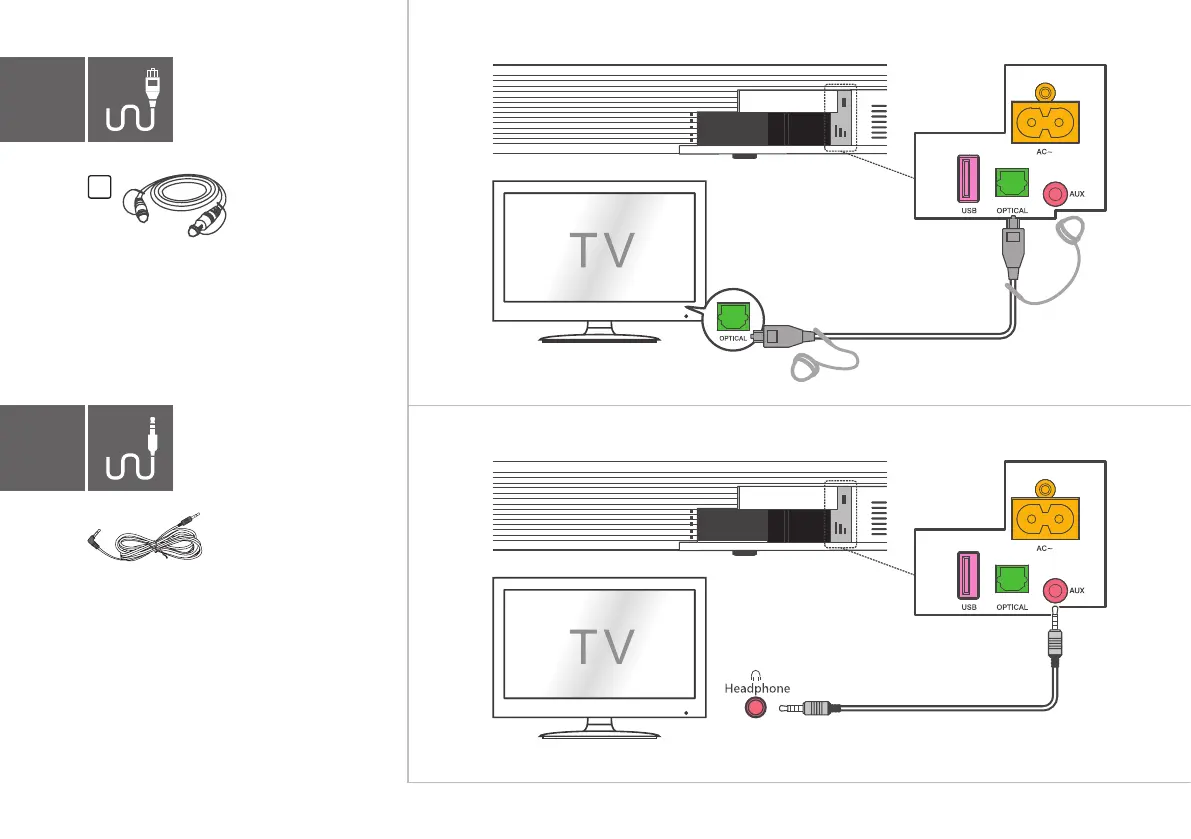 AC~
USB
OPTICAL
AUX
TV
OPTICAL

AC~
USB
OPTICAL
AUX
TV
Headphone