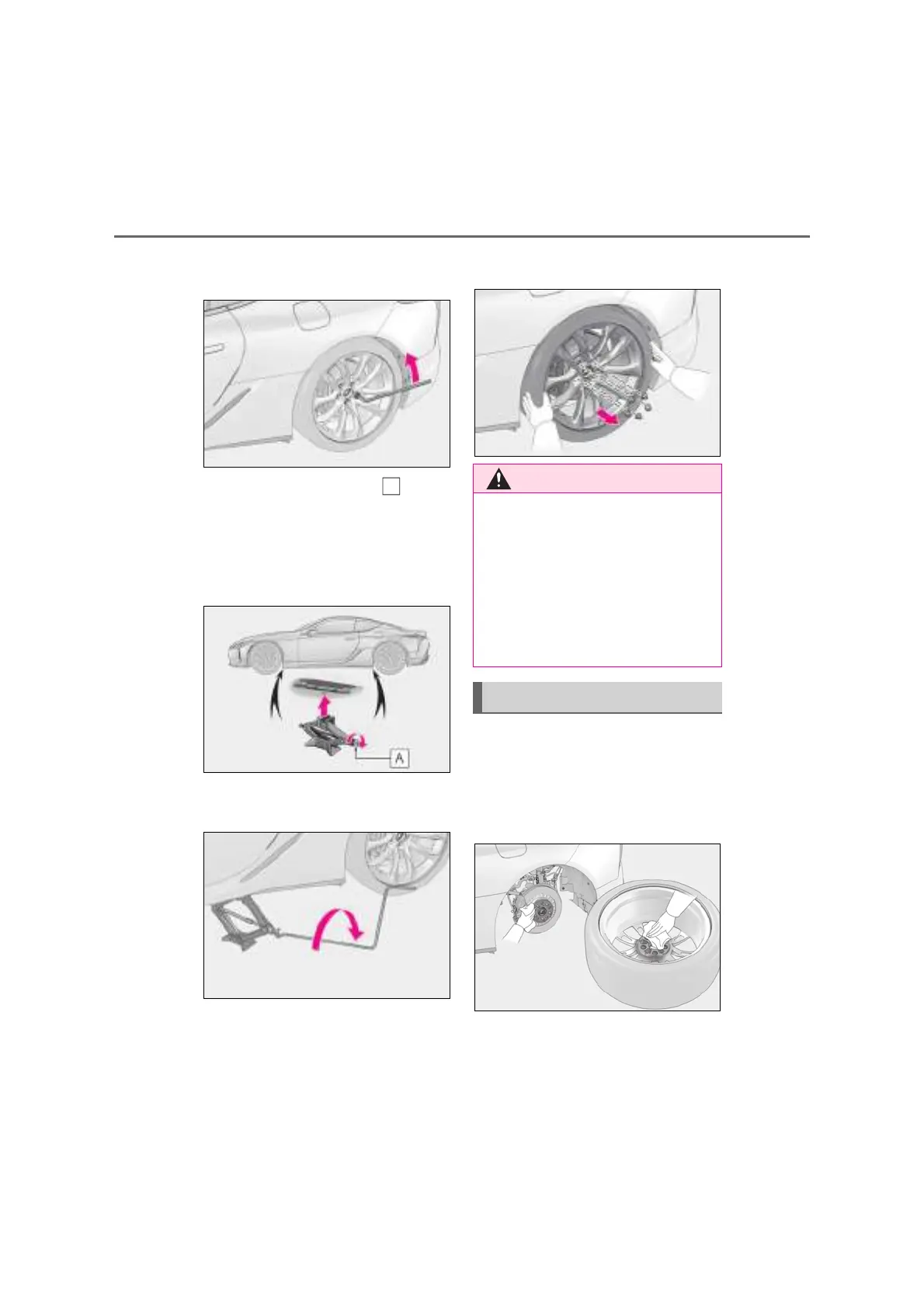 A