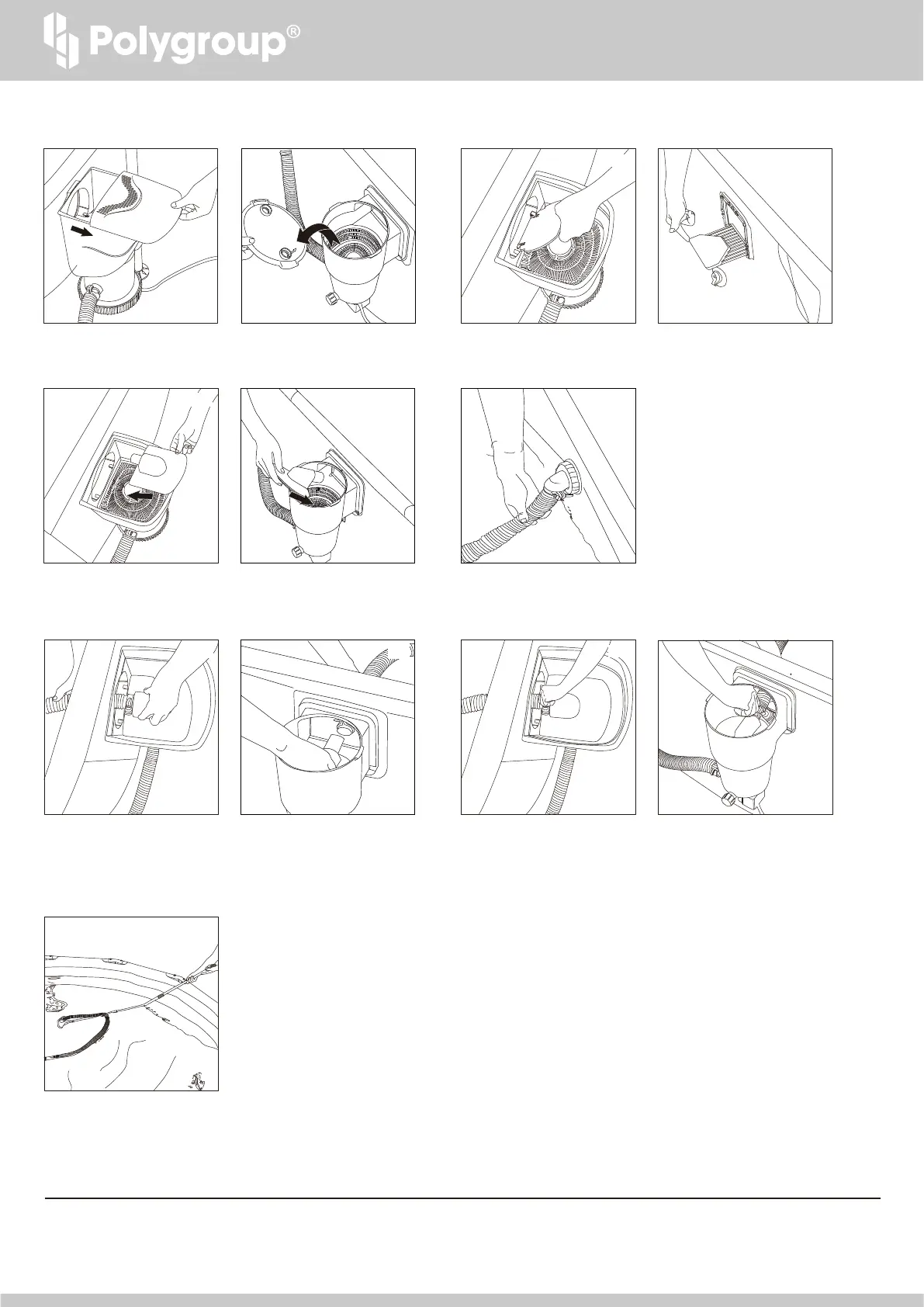 Polygroup®