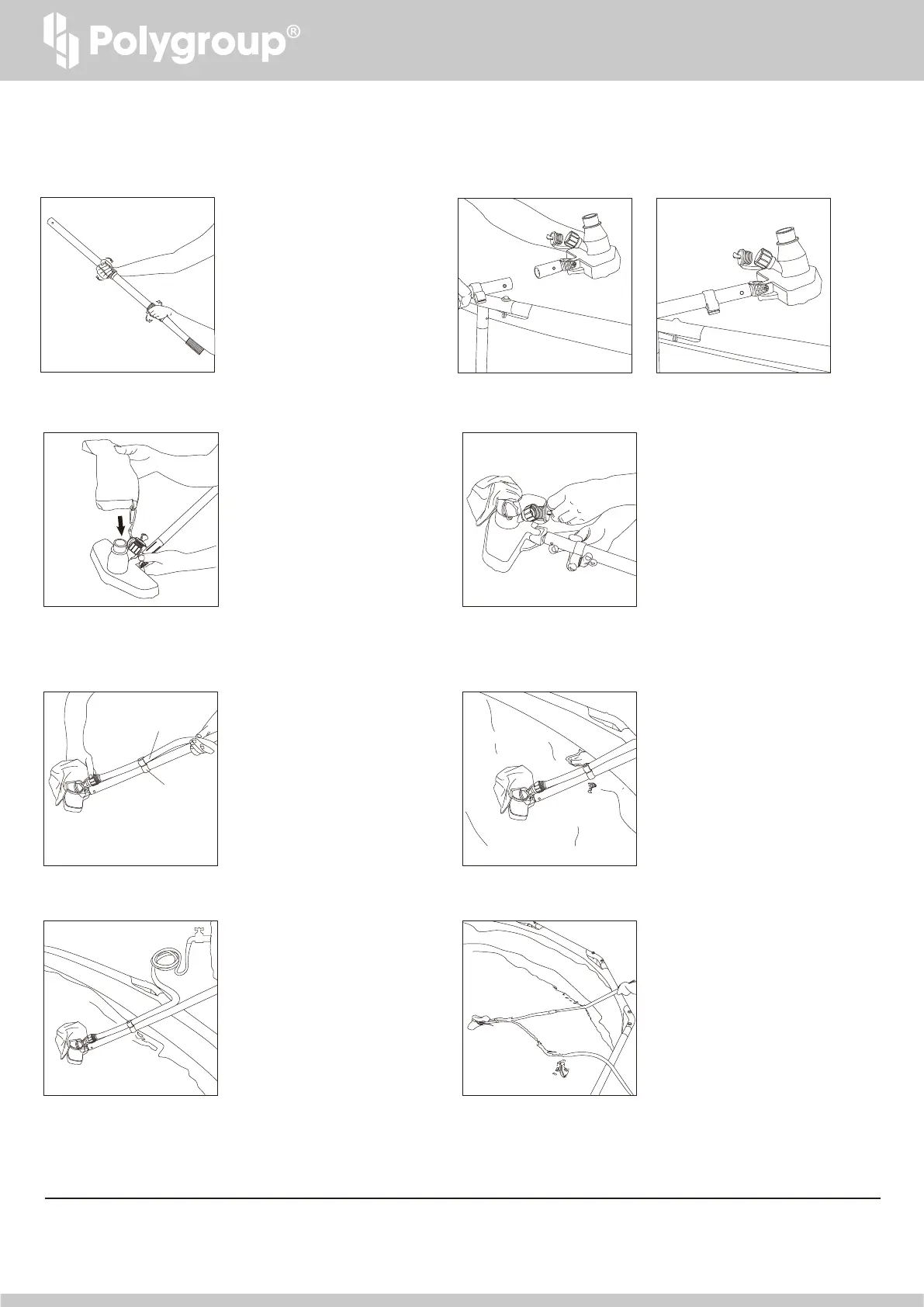 Polygroup®