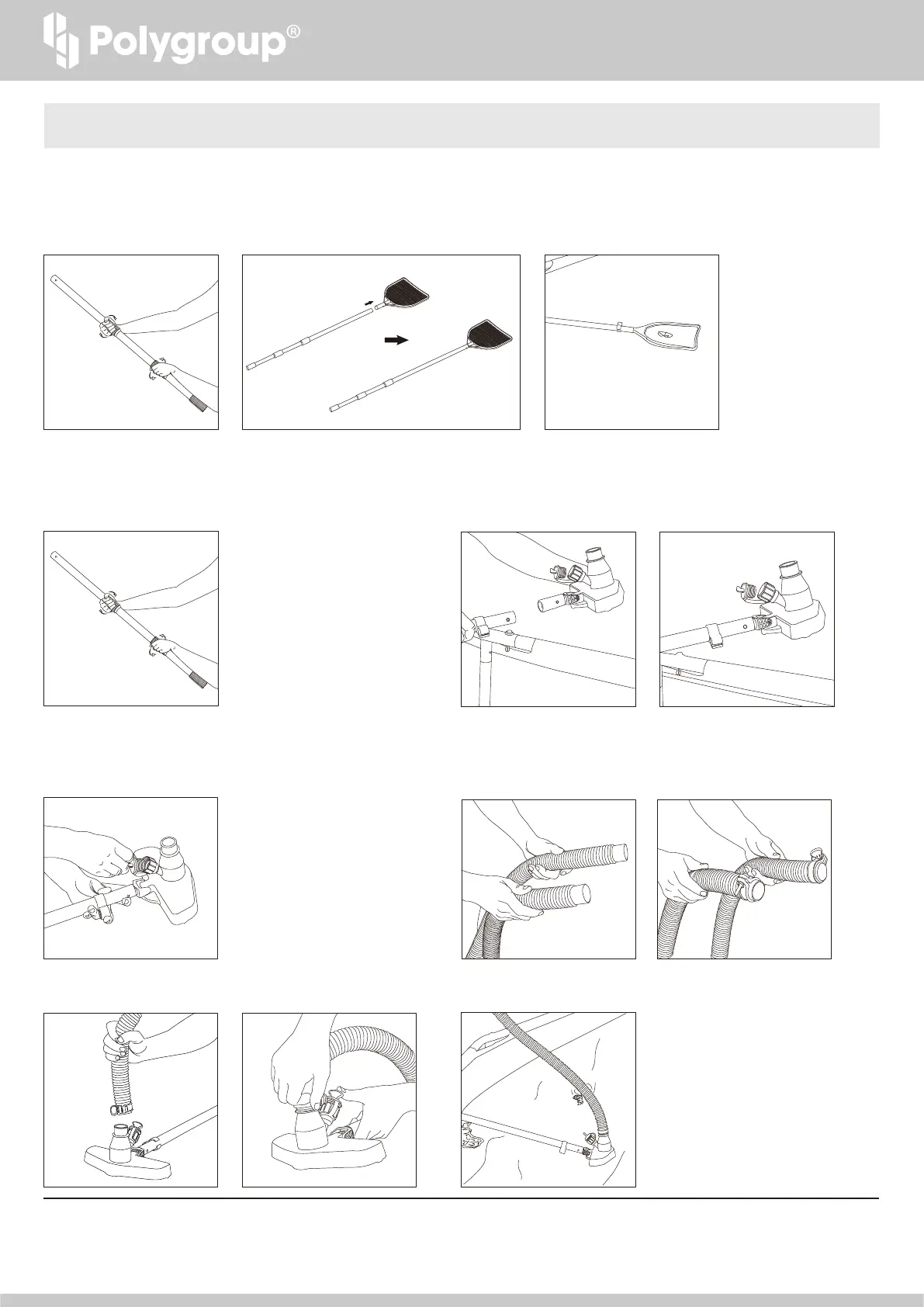 Polygroup®