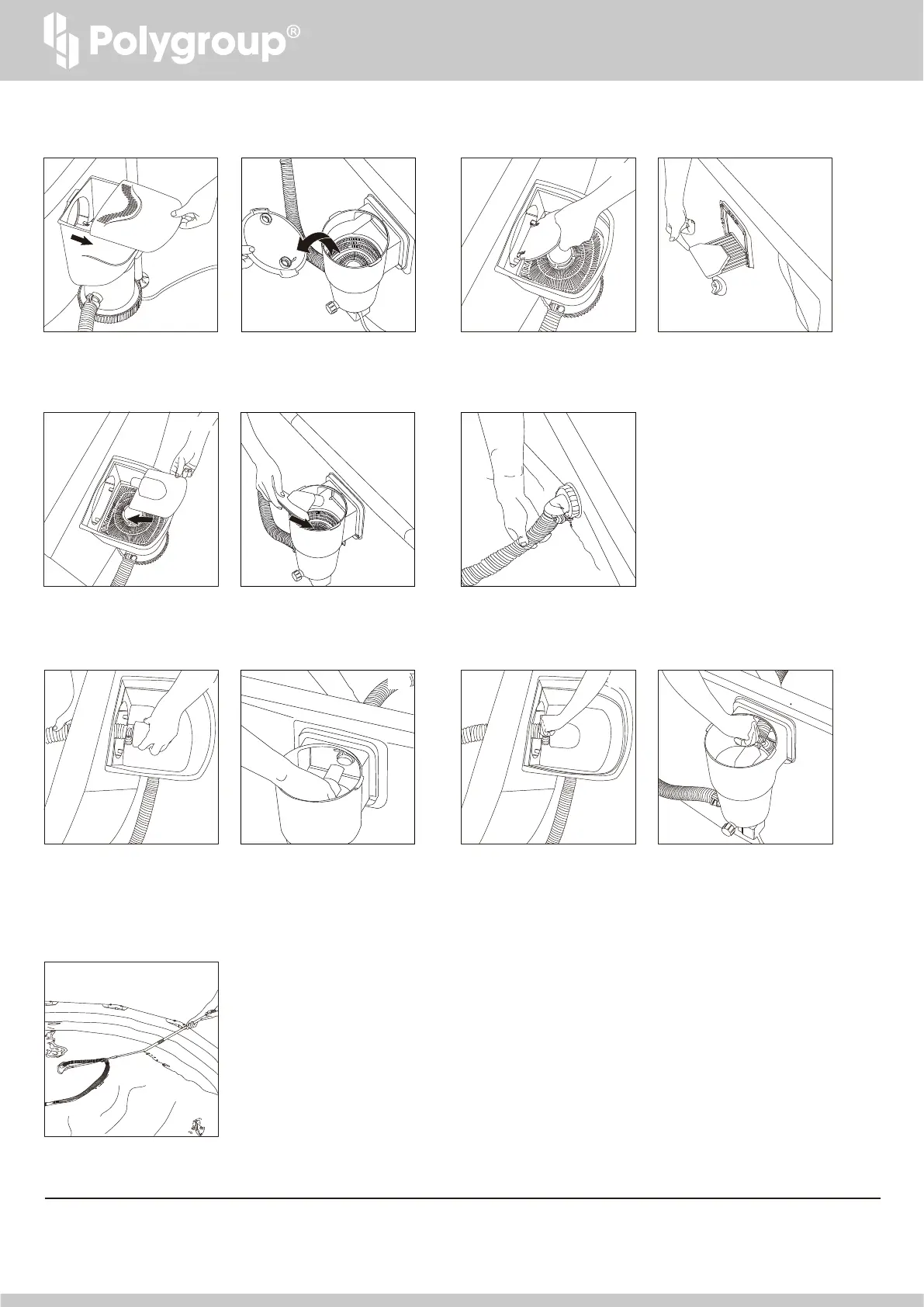 Polygroup®