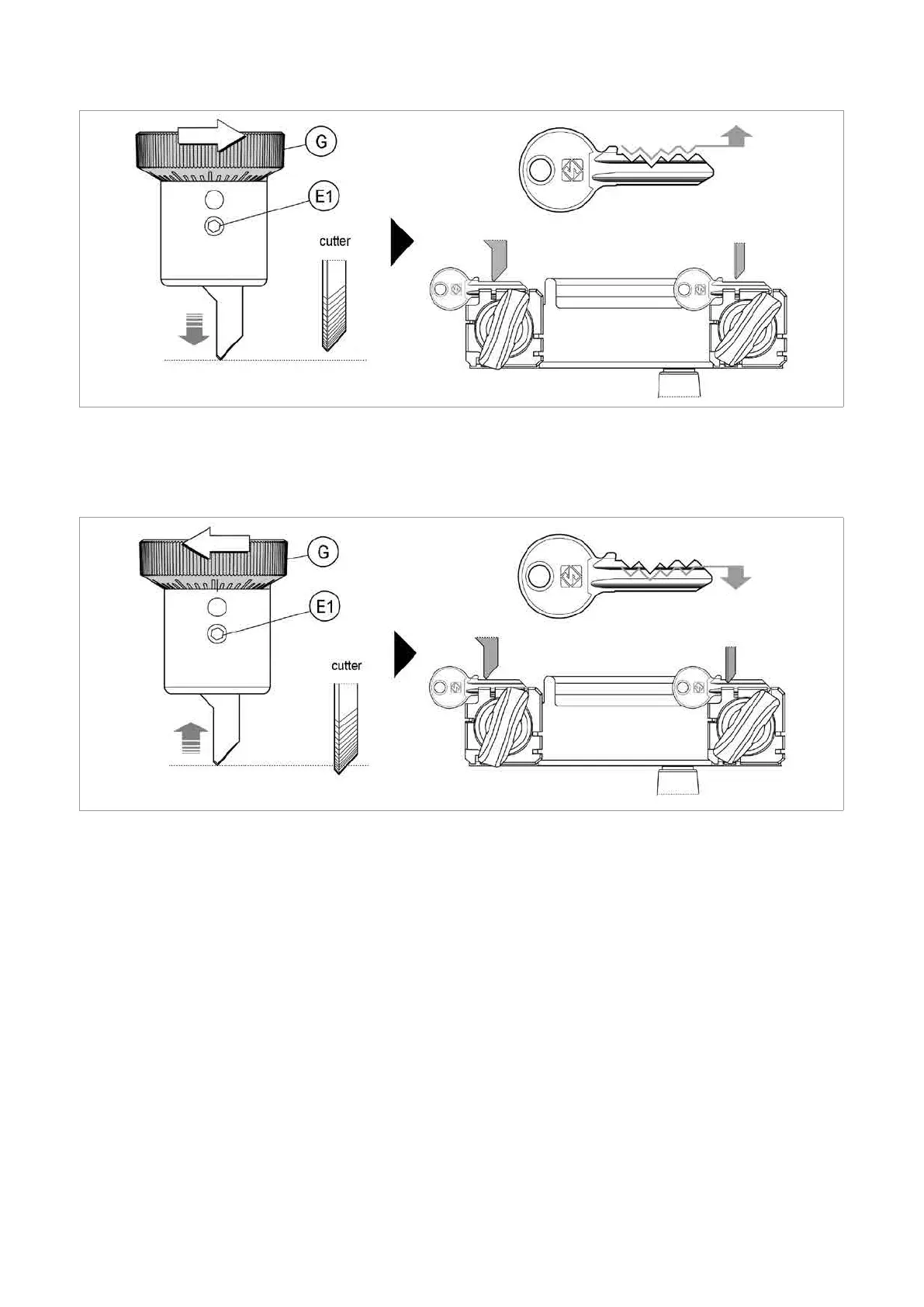 G

E1

cutter

G

E1

cutter