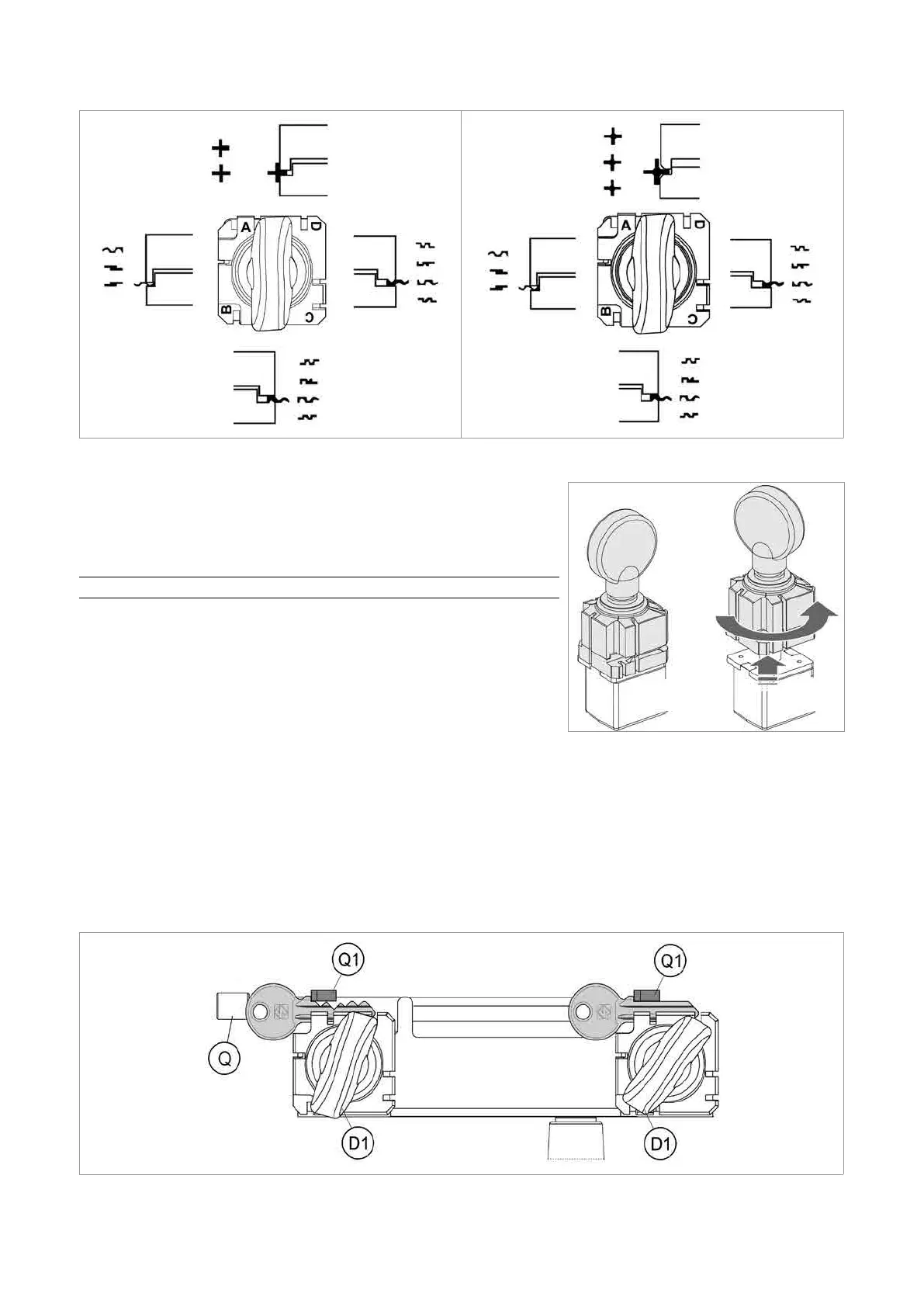 A
D
B
C

A
D
B
C

Q1
Q1
Q
D1
D1