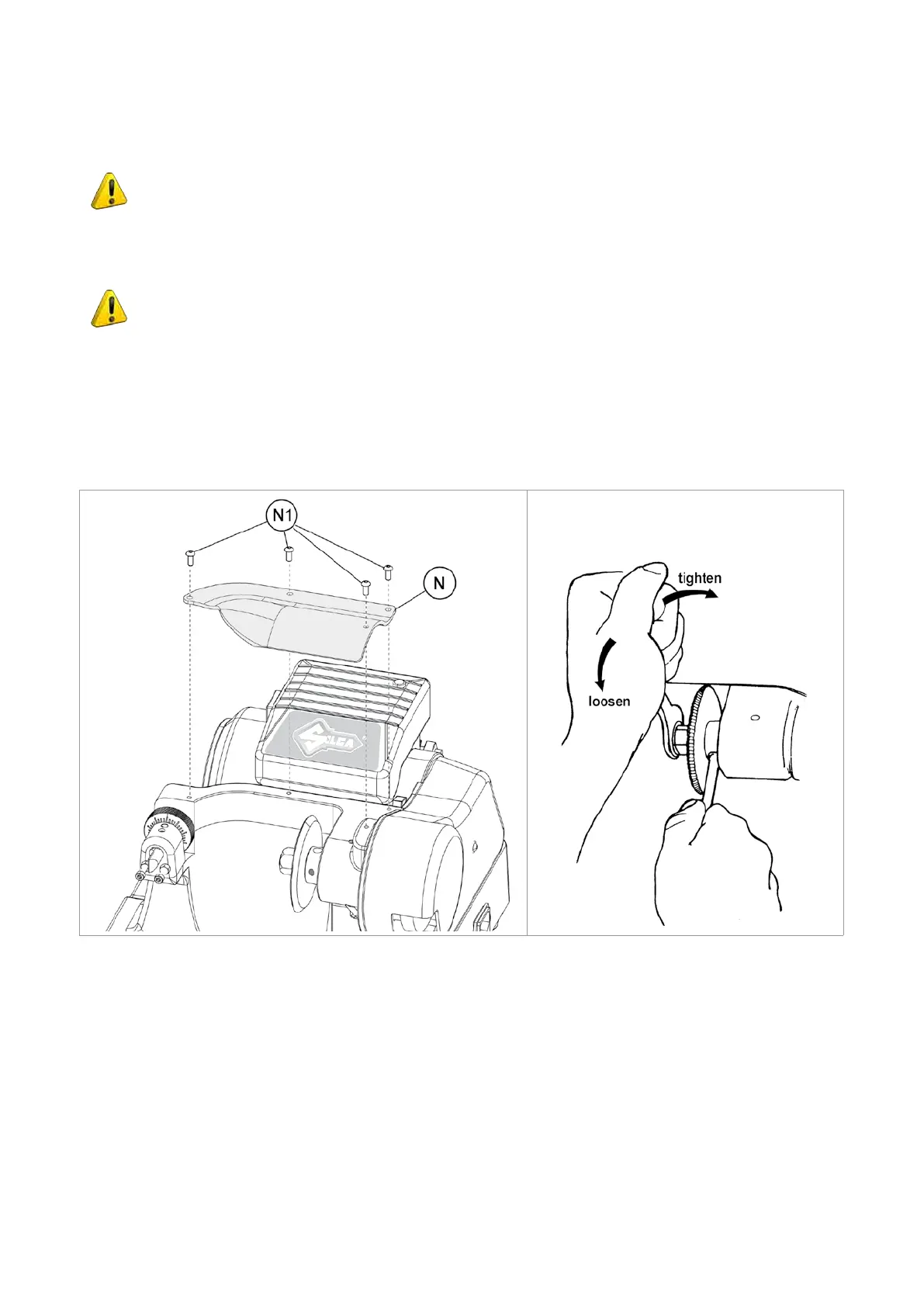 N1

N

SILCA

tighten

loosen